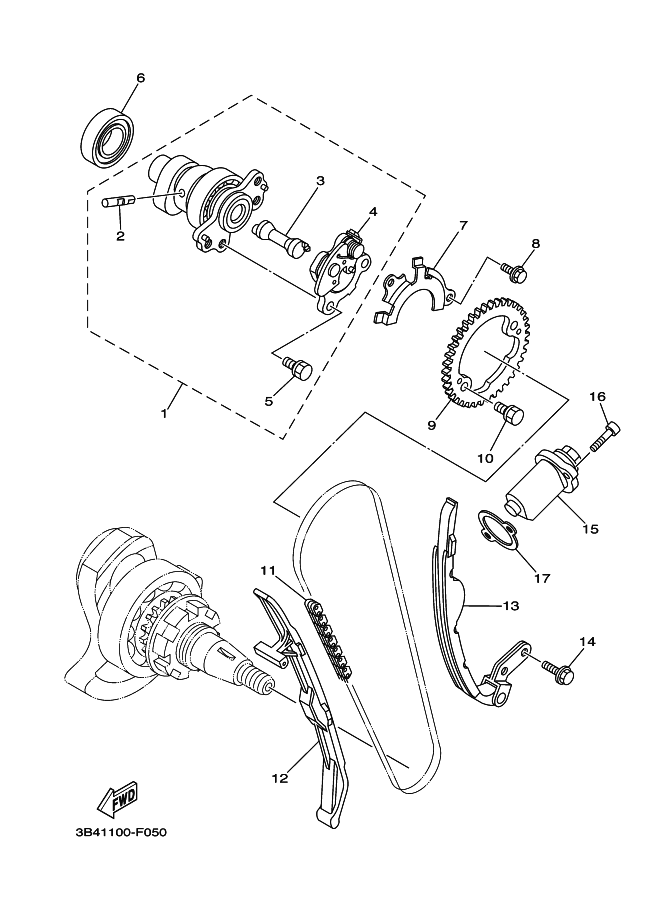 6
3
2
4
7
8
5
1
9
10
16
15
17
11
13
14
12
FWD
3B41100-F050