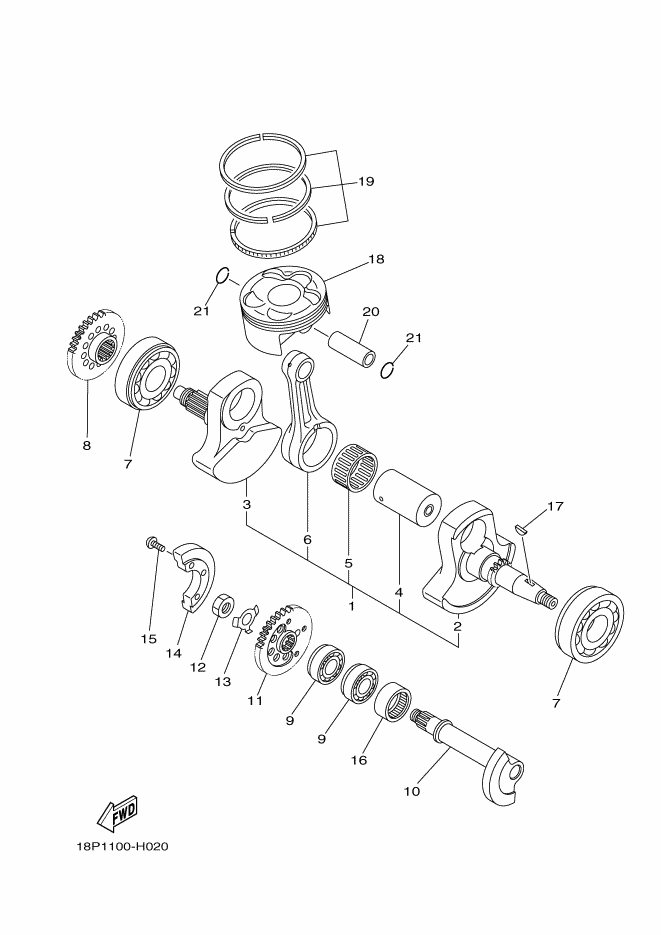 19
18
21
20
21
8
7
3
6
5
4
17
1
2
15
14
12
13
11
9
9
16
7
10
FWD
18P1100-H020