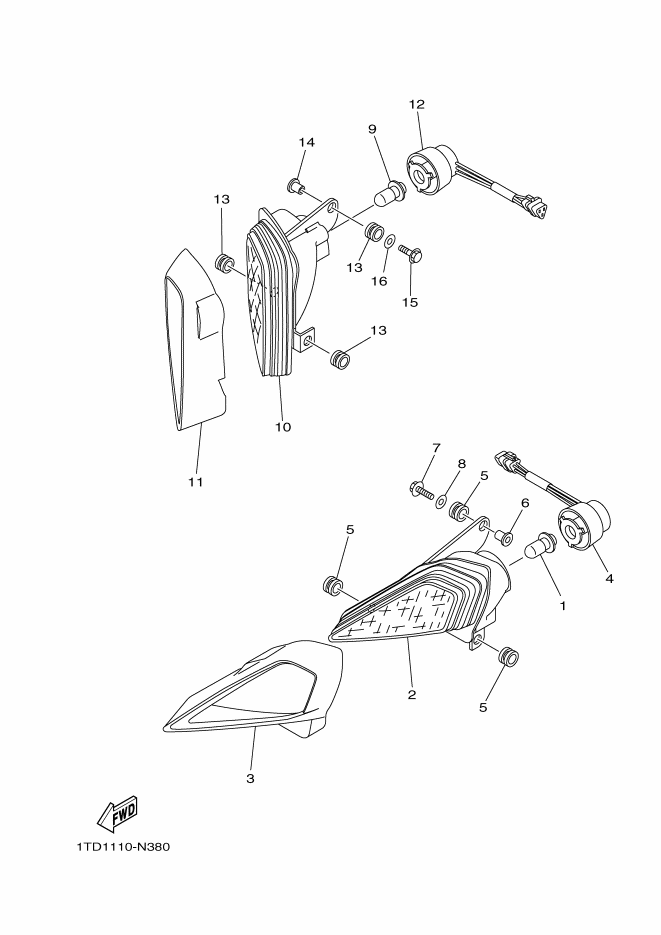 12
9
14
13
13
16
15
13
10
11
7
8
5
6
5
4
1
2
5
3
FWD
1TD1110-N380