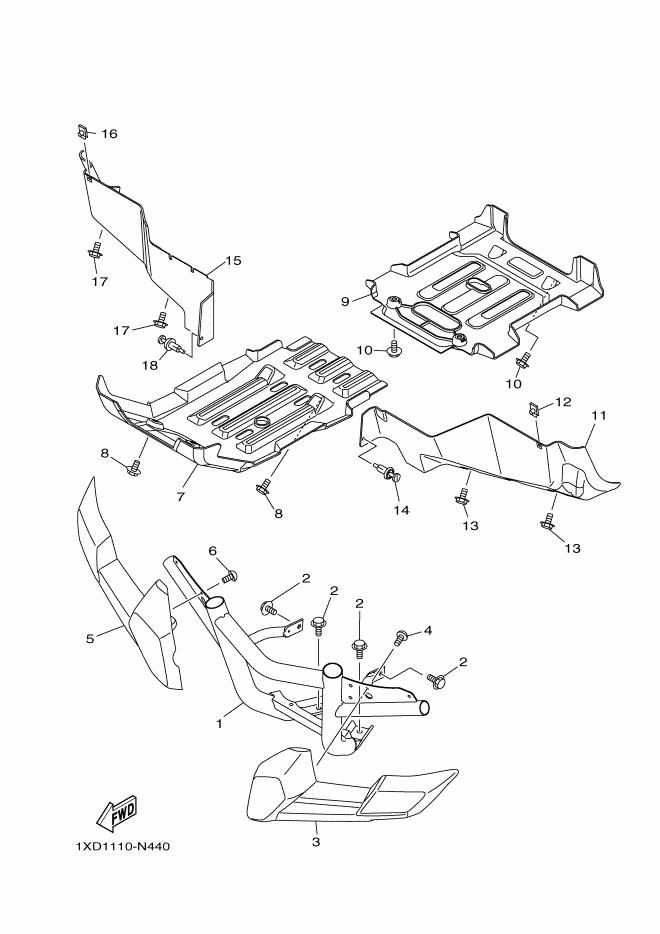 16
15
17
17
18
9
10
10
12
11
8
7
8
14
13
13
6
2
2
2
4
2
5
1
3
FWD
1XD1110-N440