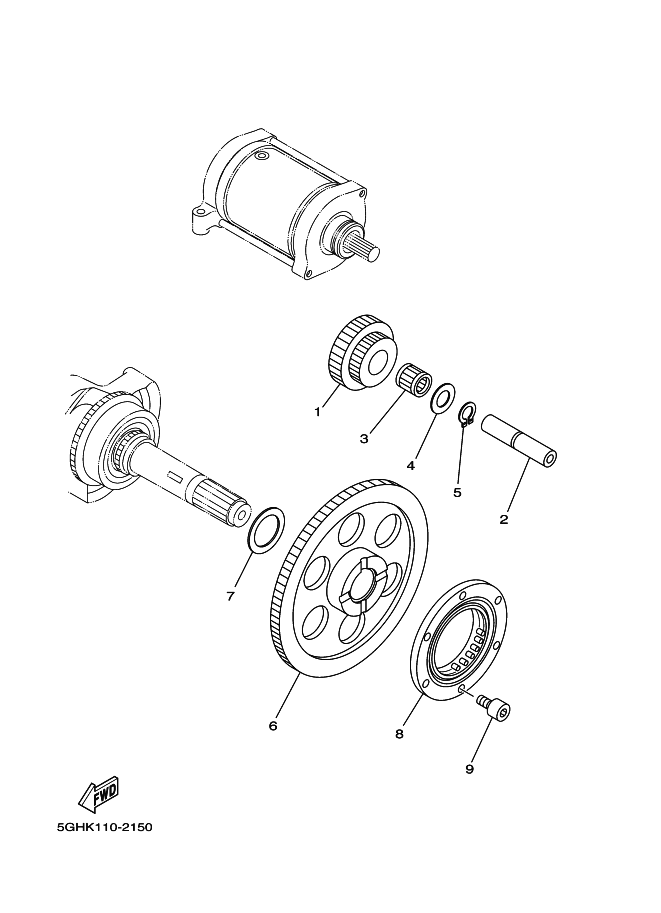 1
3
4
5
2
7
6
8
9
FWD
5GHK110-2150