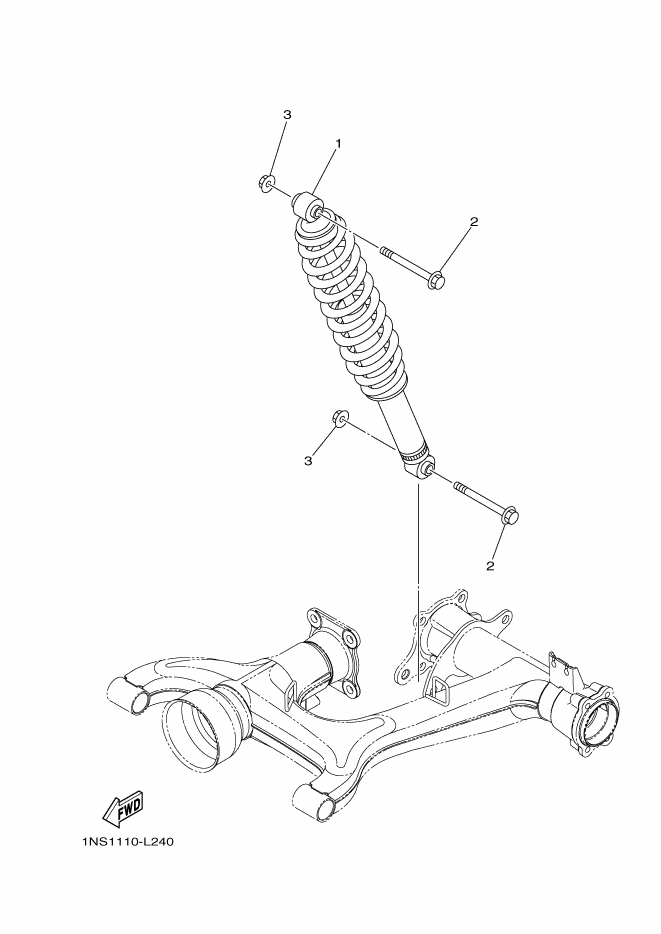 3
1
2
3
2
FWD
1NS1110-L240