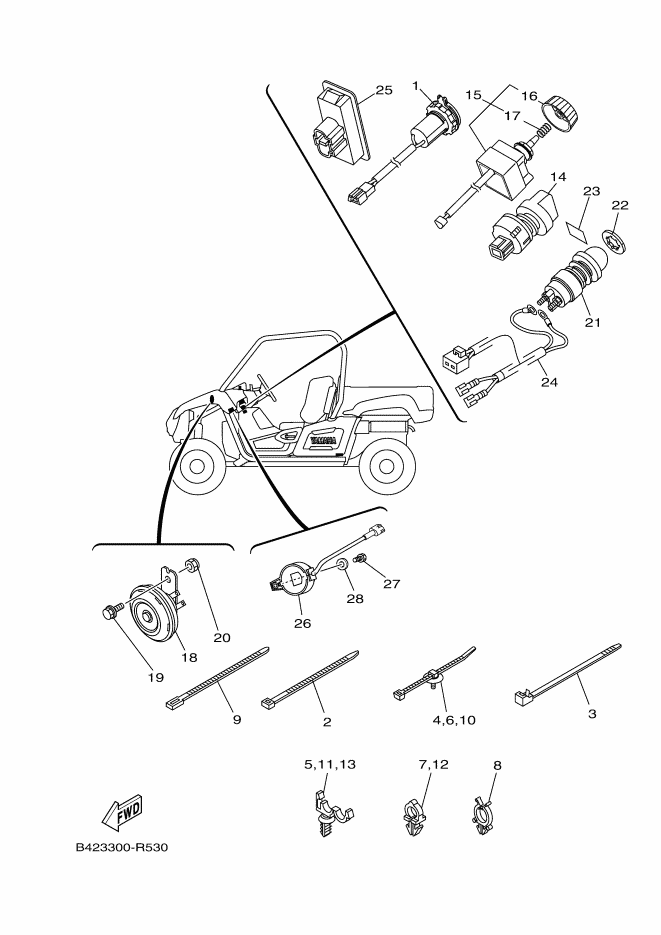 25
1
15
16
17
14
23
22
21
24
YAMAHA
20
18
19
26
28
27
9
2
4,6,10
3
5,11,13
7,12
8
FWD
B423300-R530