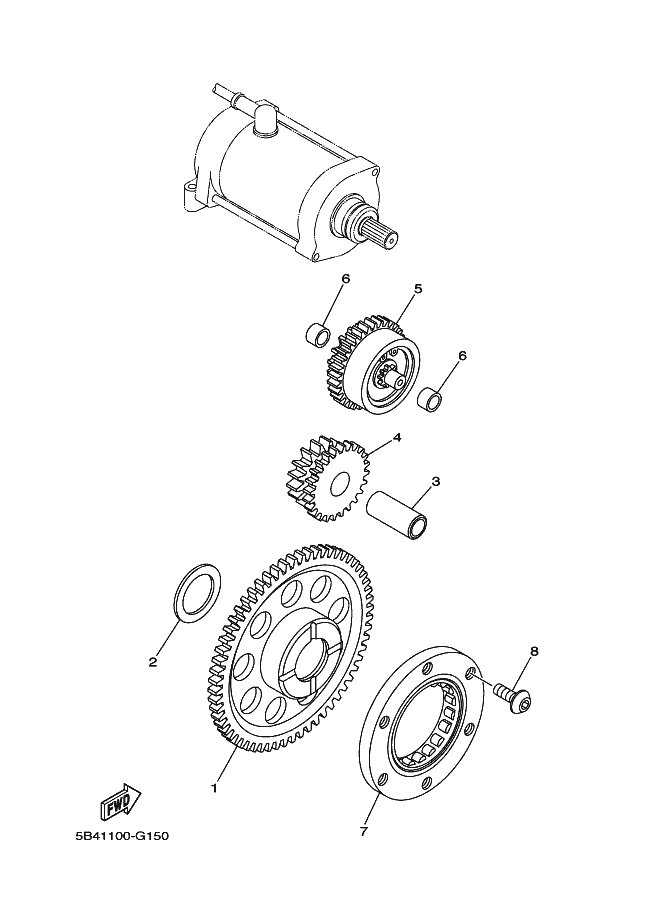 6
5
6
4
3
2
8
1
7
FWD
5B41100-G150