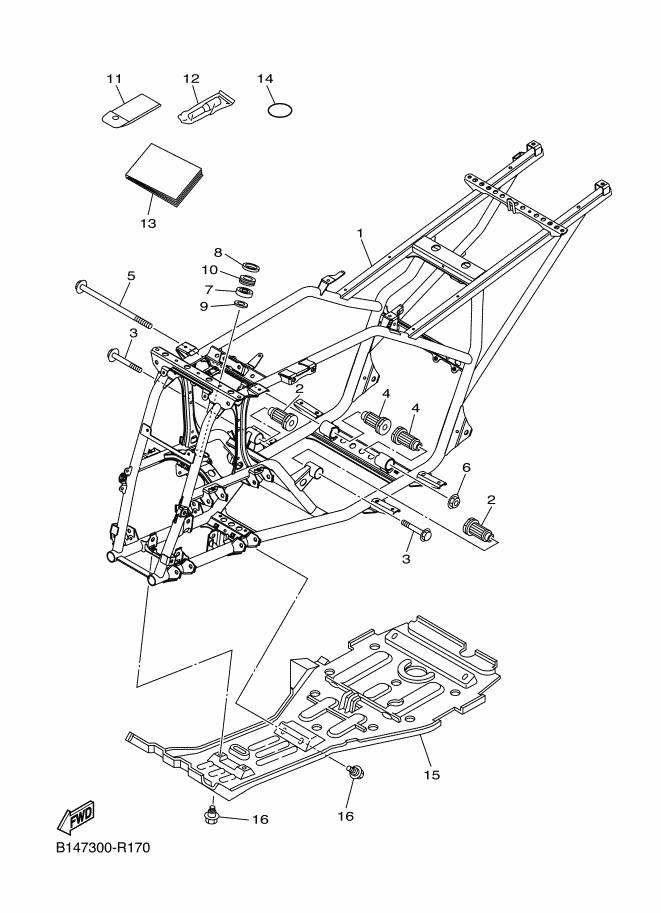 11
12
14
13
1
8
10
7
9
5
3
2
4
4
6
2
3
15
16
16
FWD
B147300-R170