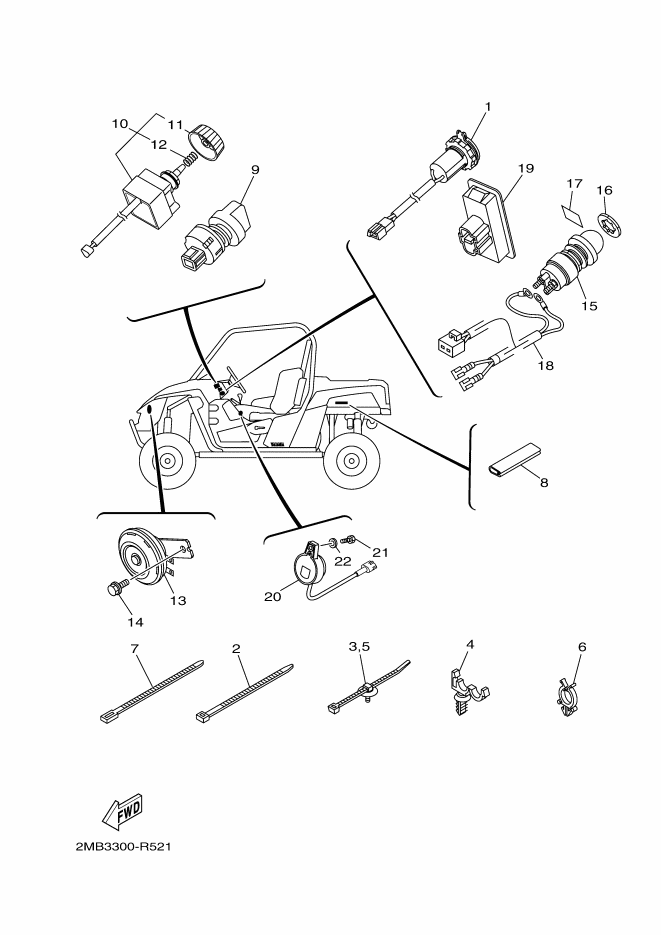 10
11
12
9
1
19
17
16
15
18
8
13
14
22
21
20
7
2
3,5
4
6
FWD
2MB3300-R521