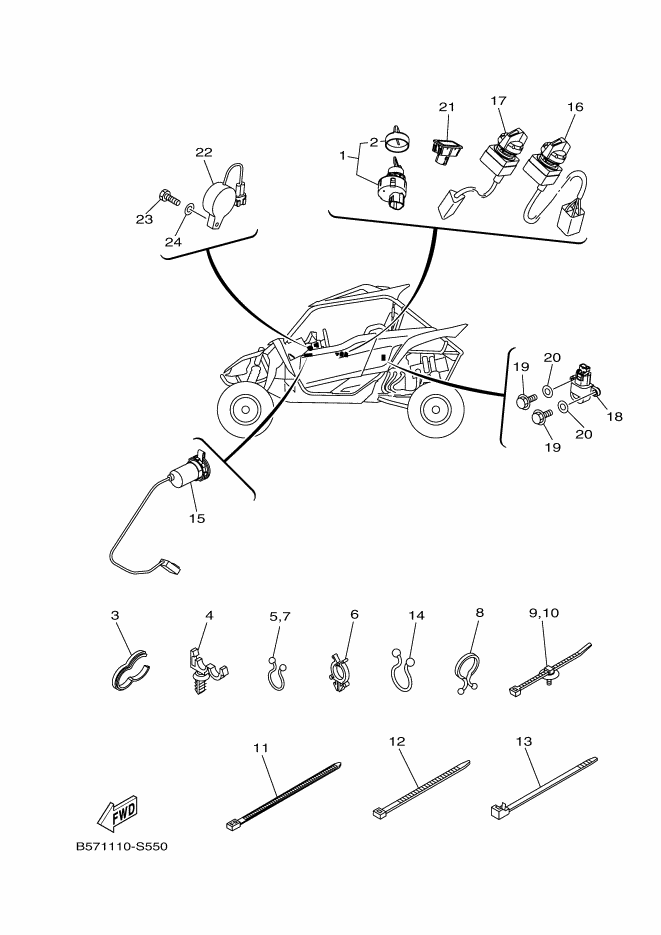 22
23
24
1
2
21
17
16
19
20
18
19
20
15
3
4
5,7
6
14
8
9,10
11
12
13
FWD
B571110-S550