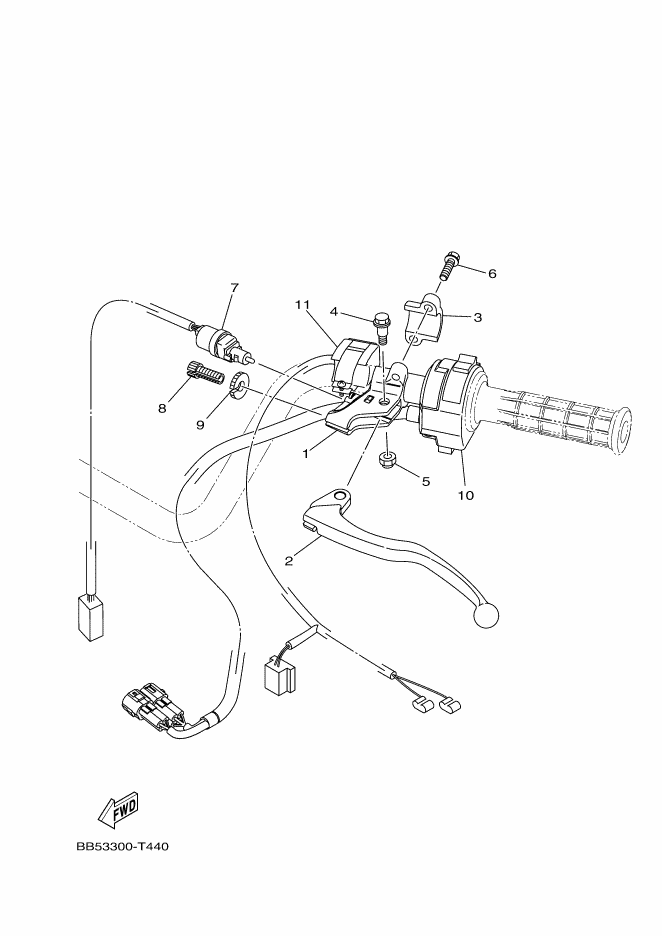 6
7
11
4
3
8
9
1
5
10
2
FWD
BB53300-T440