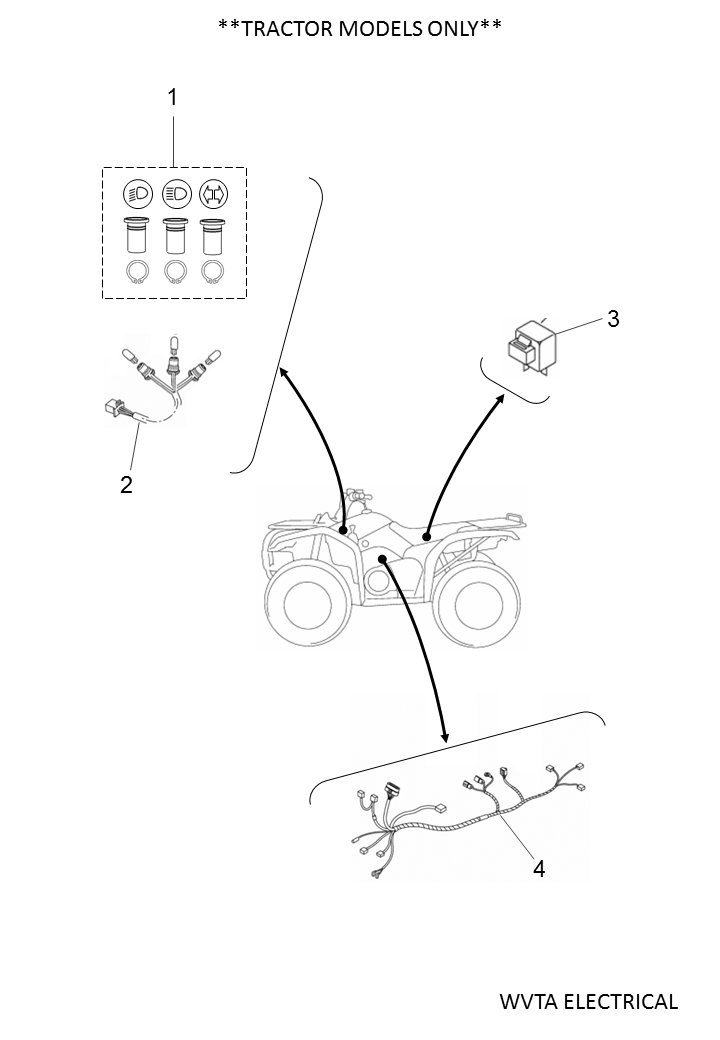 **TRACTOR MODELS ONLY**

1

2

3

4

WVTA ELECTRICAL