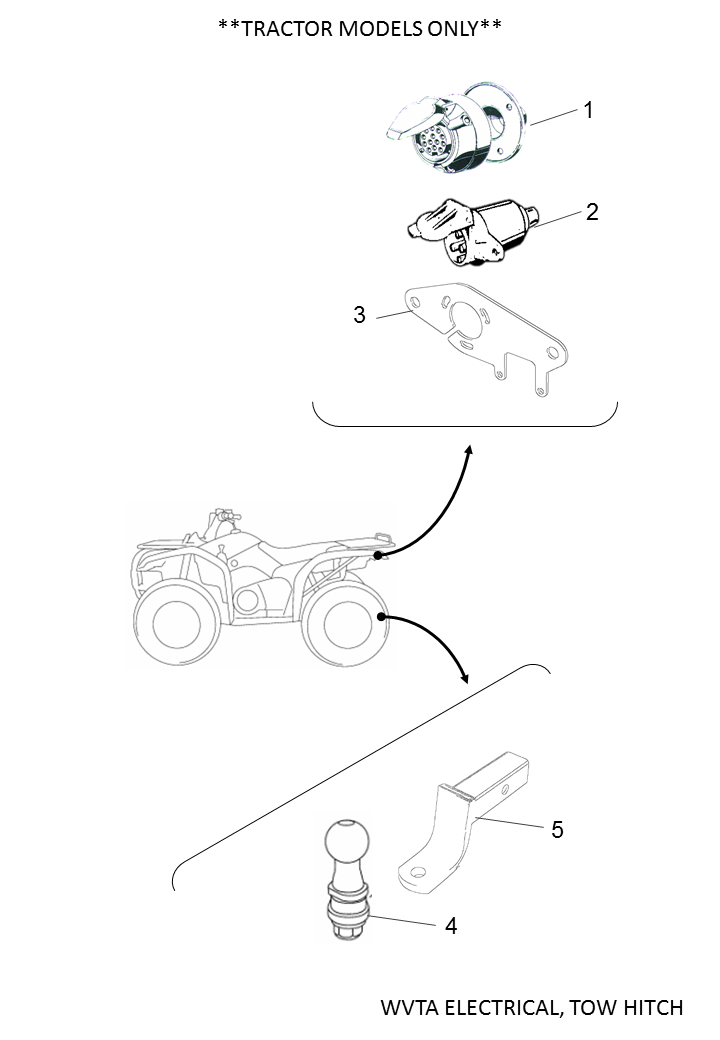 **TRACTOR MODELS ONLY**

1

2

3

5

4

WVTA ELECTRICAL, TOW HITCH