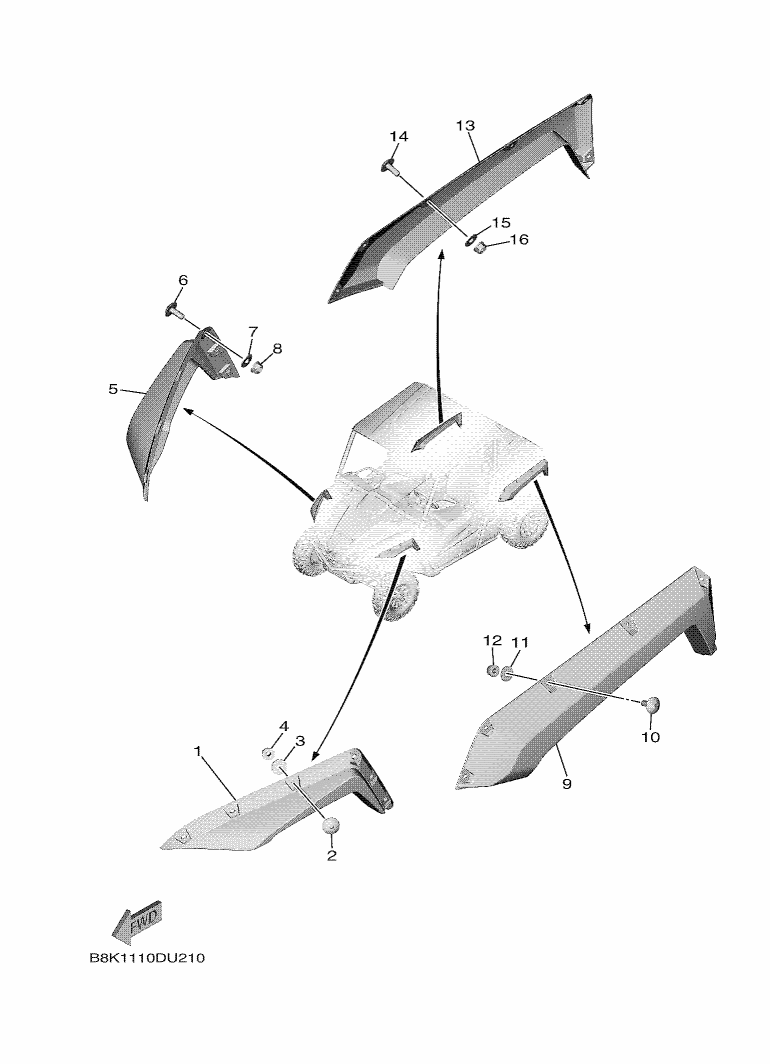 14
13
15
16
6
7
8
5
12
11
10
9
4
3
1
2
FWD
B8K1110DU210