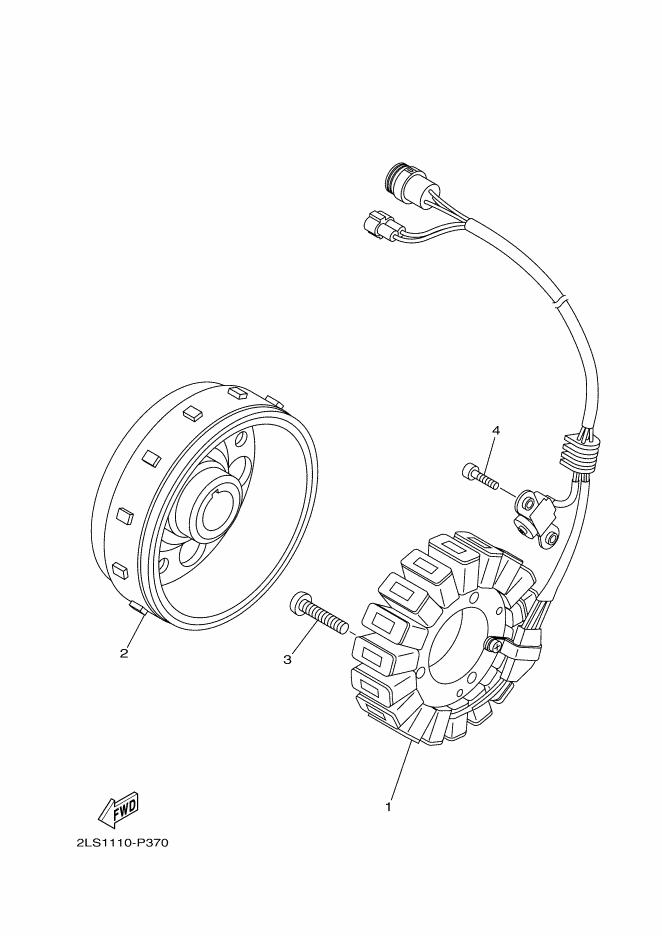 4

2

3

1

FWD

2LS1110-P370