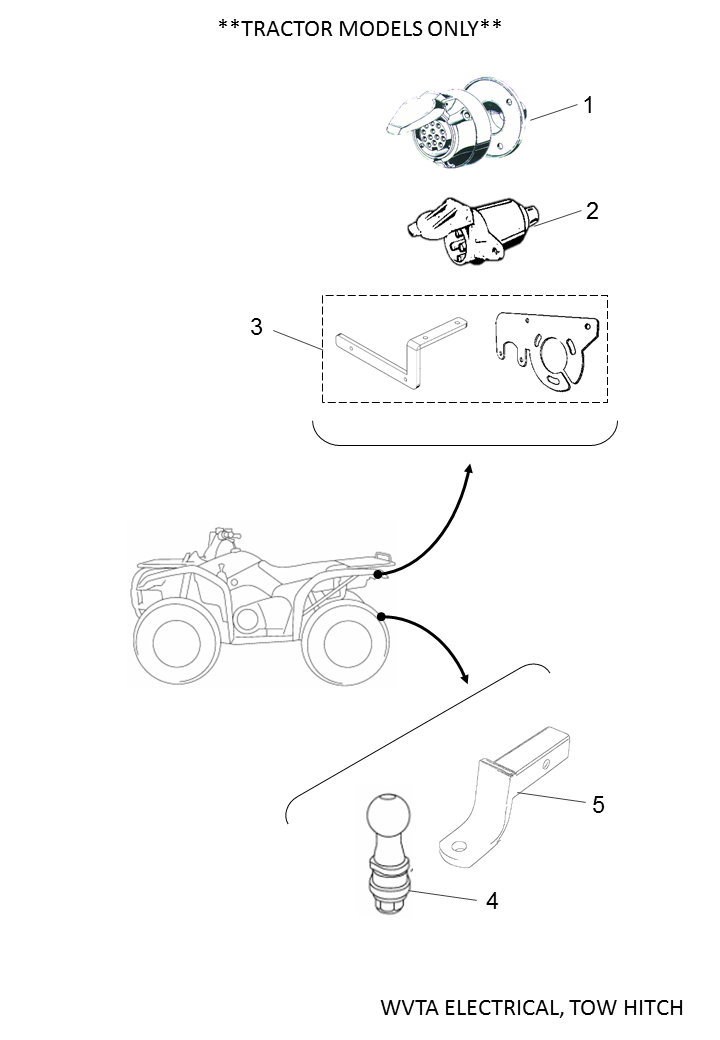 **TRACTOR MODELS ONLY**

1

2

3

5

4

WVTA ELECTRICAL, TOW HITCH