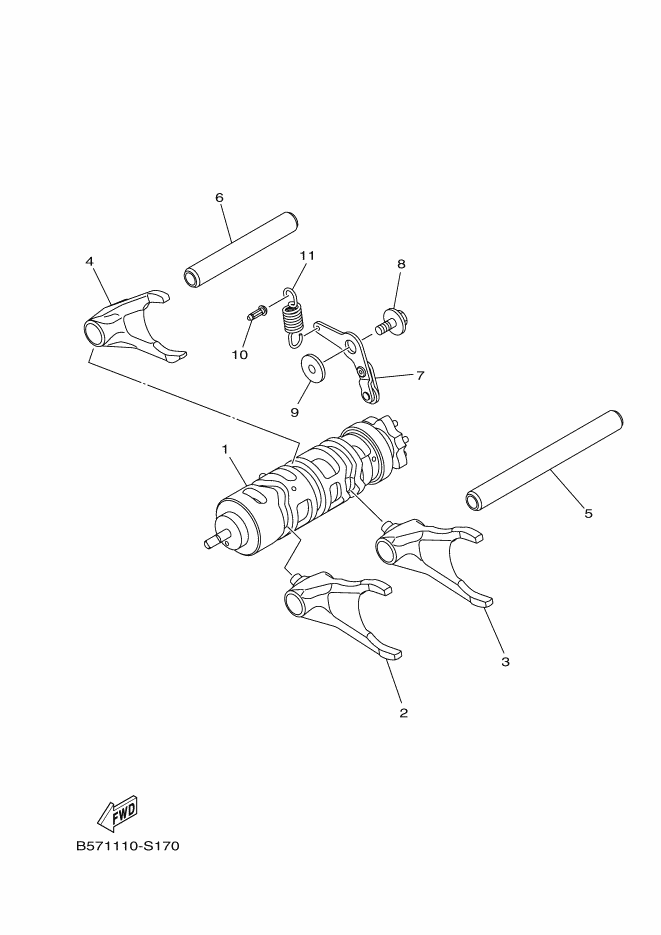 6
4
11
8
10
7
9
1
5
3
2
FWD
B571110-S170