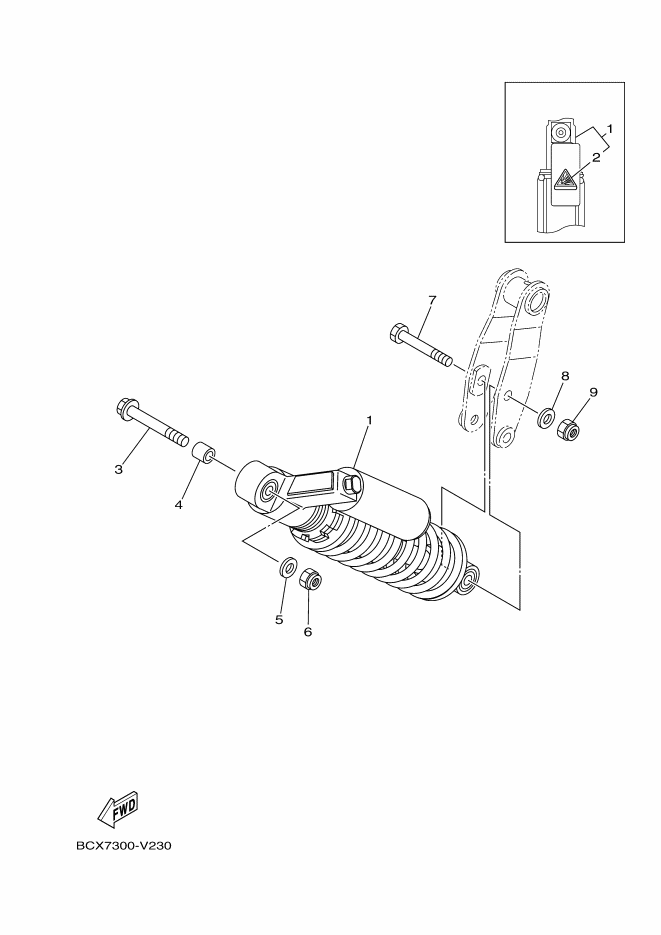 1
2
7
8
9
1
3
4
5
6
FWD
BCX7300-V230