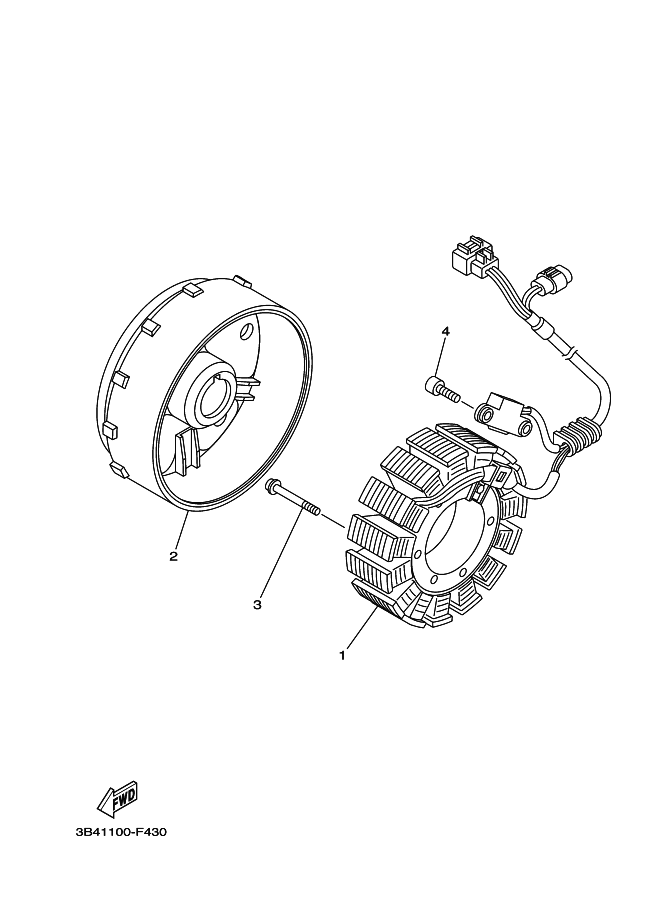 4
2
3
1
FWD
3B41100-F430