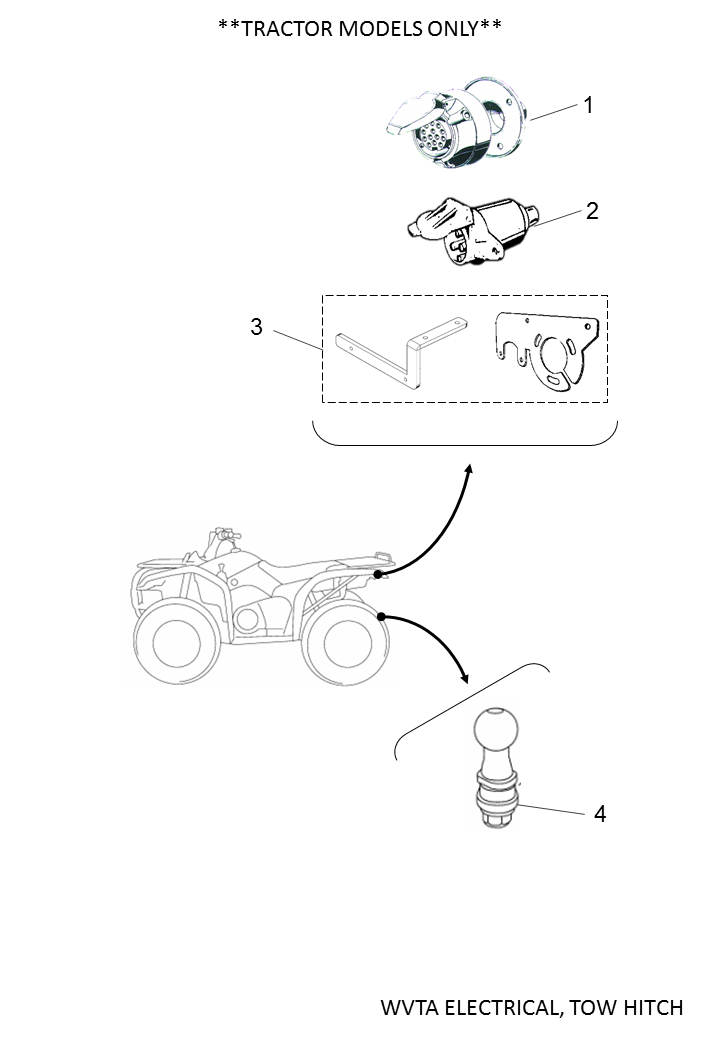 **TRACTOR MODELS ONLY**

1

2

3

4

WVTA ELECTRICAL, TOW HITCH