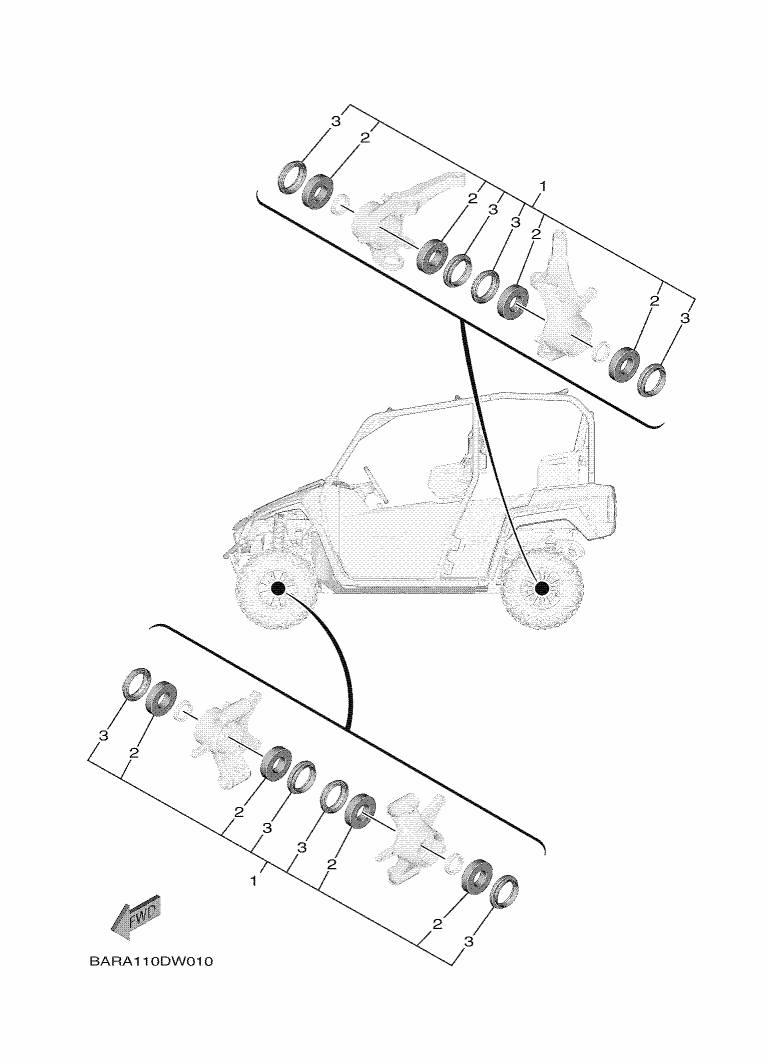 3
2
1
2
3
3
2
2
3
3
2
2
3
3
2
1
2
3
FWD
BARA110DW010