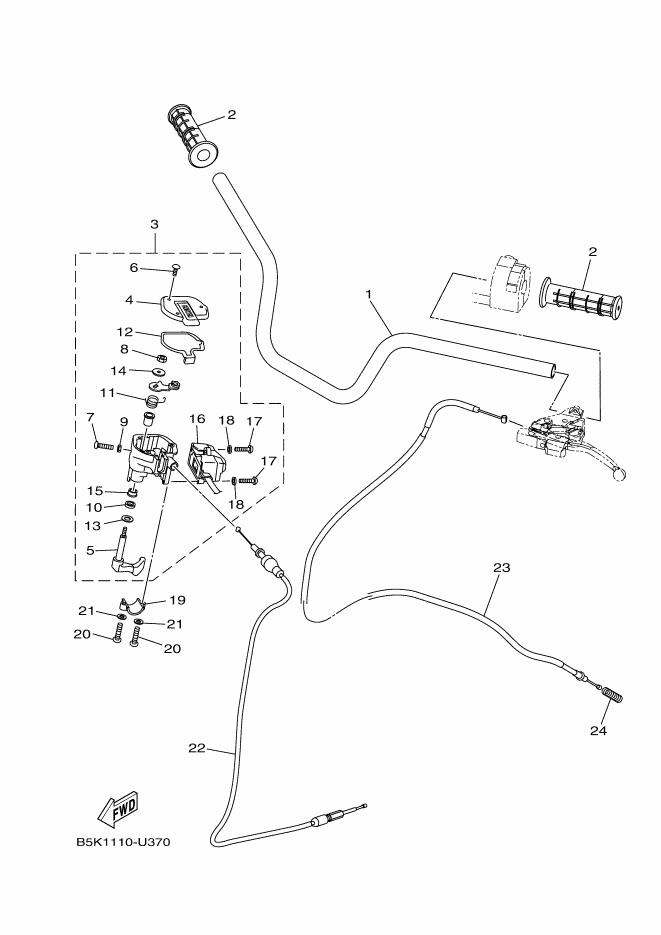 2
3
6
4
12
8
14
11
7
9
16
18
17
17
18
15
10
13
5
1
2
19
21
21
20
20
23
24
22
FWD
B5K1110-U370