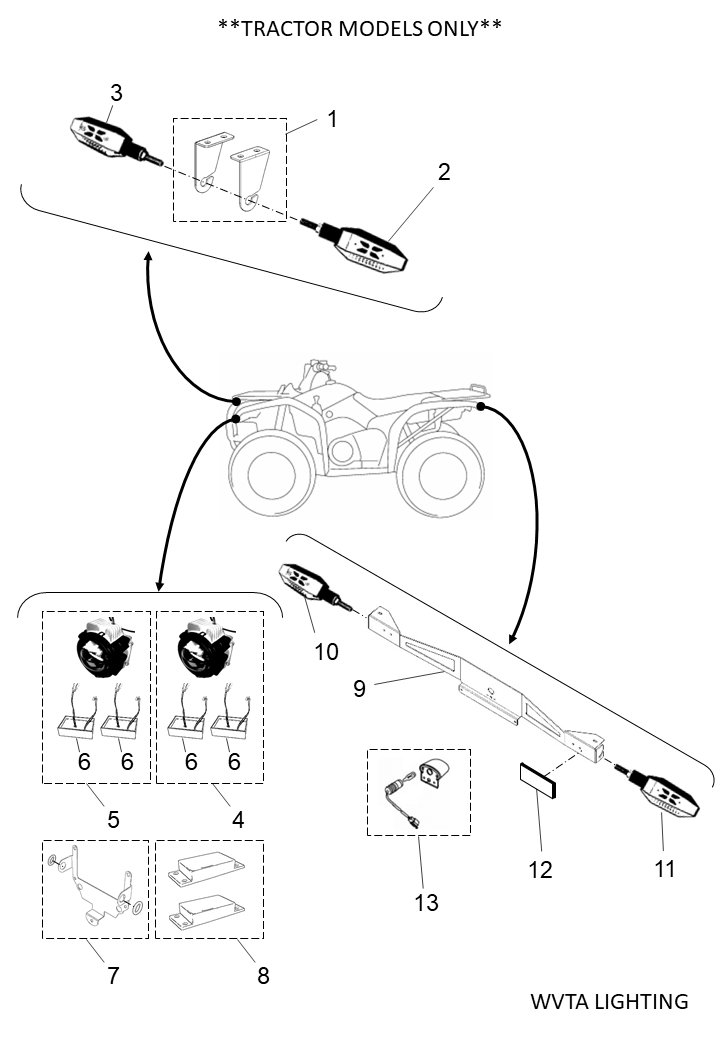 **TRACTOR MODELS ONLY**

3
1
2

10
9
6 6 6 6
5 4
13
12
11
7 8

WVTA LIGHTING