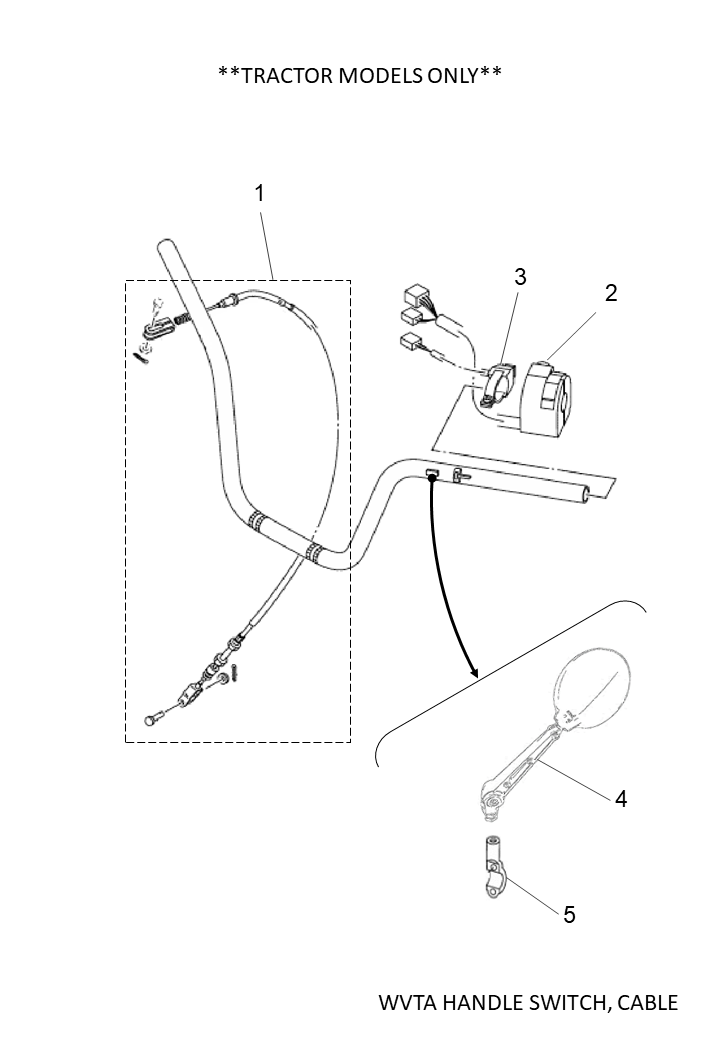 **TRACTOR MODELS ONLY**

1

3

2

4

5

WVTA HANDLE SWITCH, CABLE