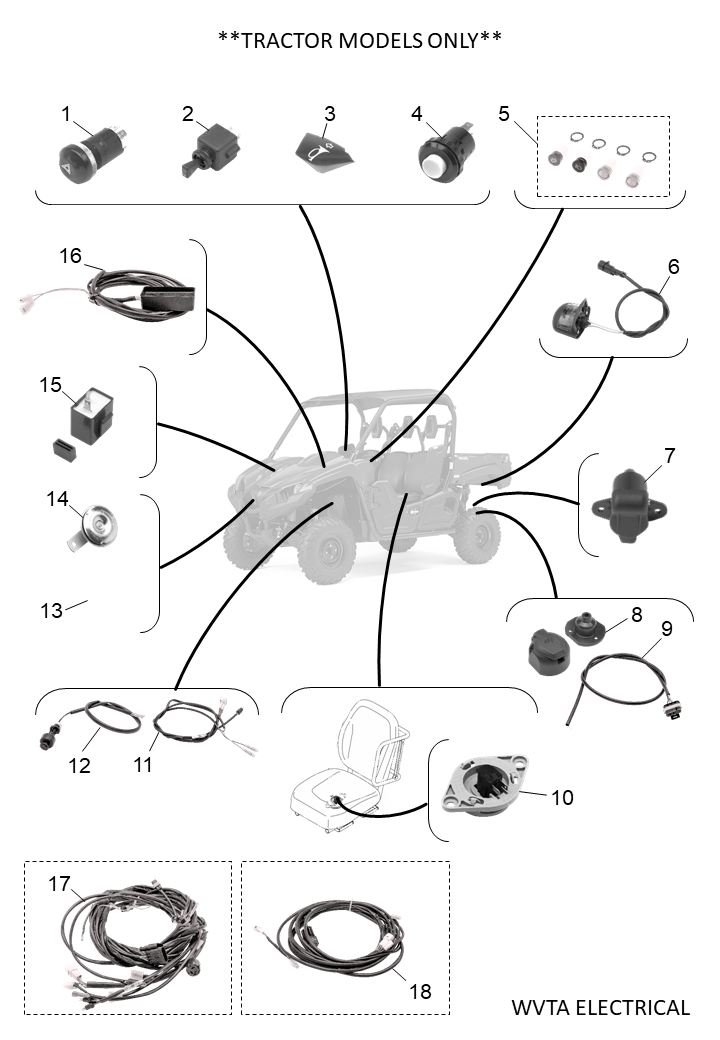 **TRACTOR MODELS ONLY**

1
2
3
4
5
16
6
15
7
14
13
8
9
12
11
10
17
18

WVTA ELECTRICAL