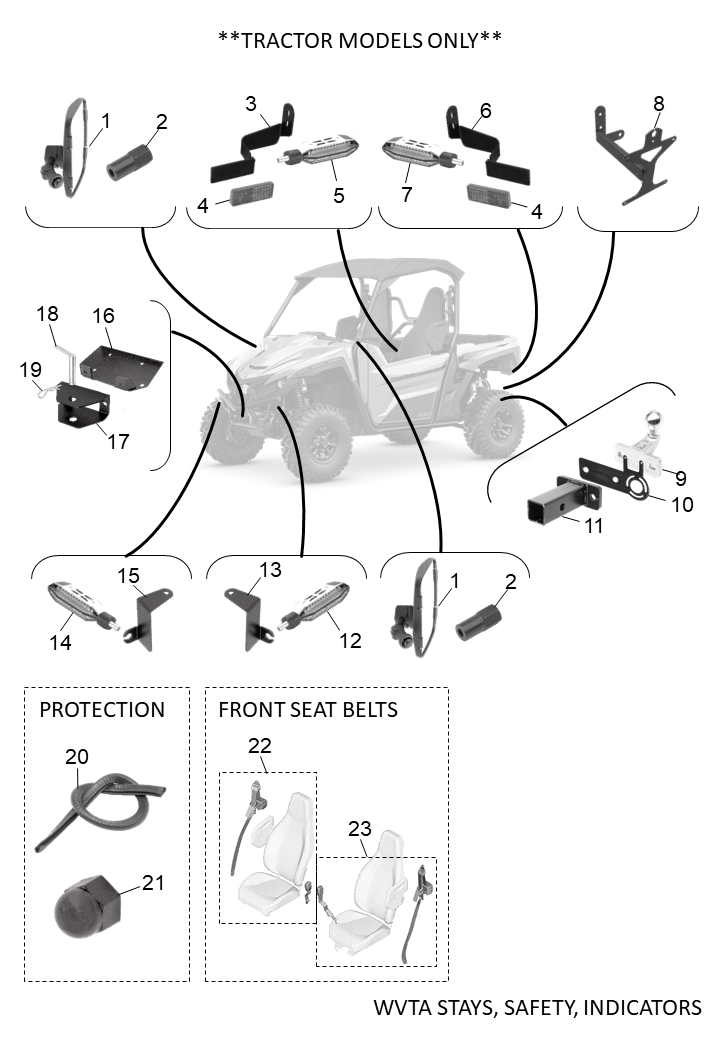 **TRACTOR MODELS ONLY**

1
2
3
4
5
6
7
4
8

18
16
19
17

9
10
11

15
14
13
12
1
2

PROTECTION
20
21

FRONT SEAT BELTS
22
23

WVTA STAYS, SAFETY, INDICATORS