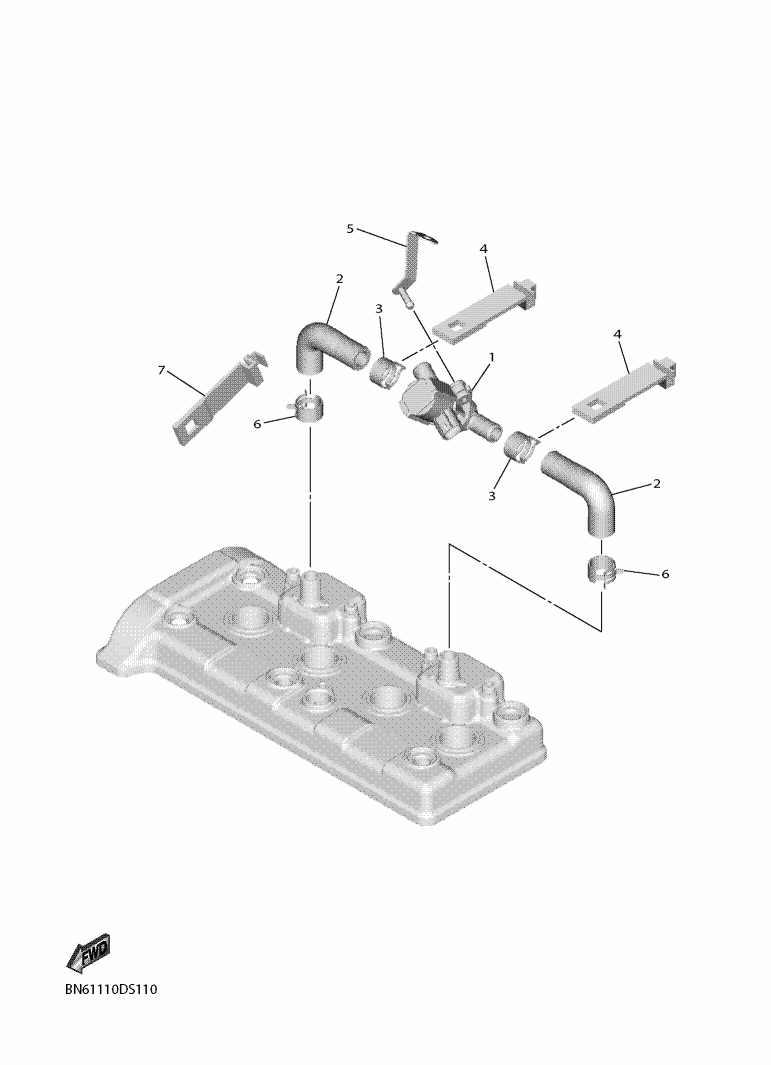 5
4
2
3
1
4
7
6
3
2
6
FWD
BN61110DS110