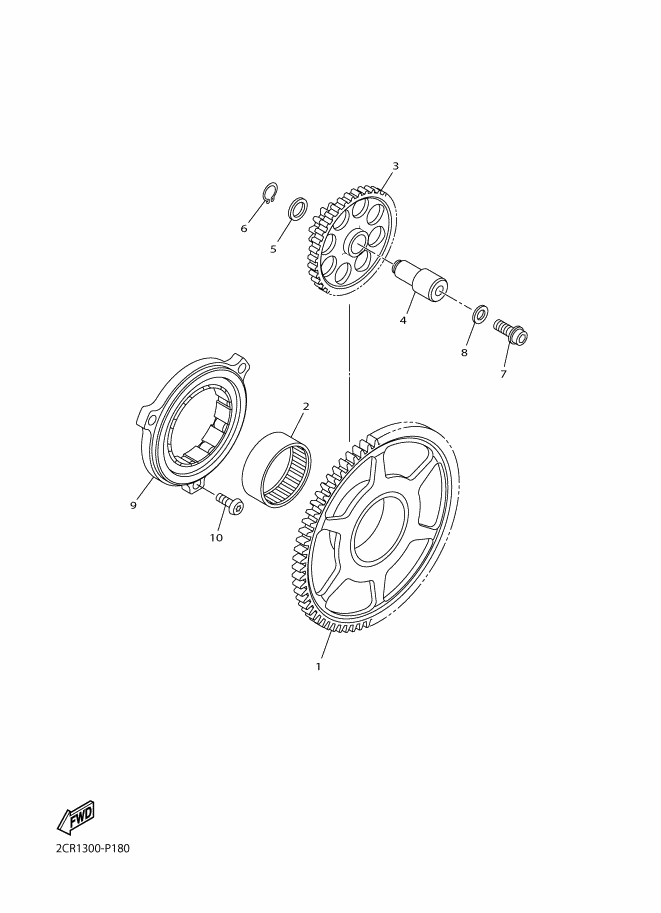 3
6
5
4
8
7
2
9
10
1
FWD
2CR1300-P180