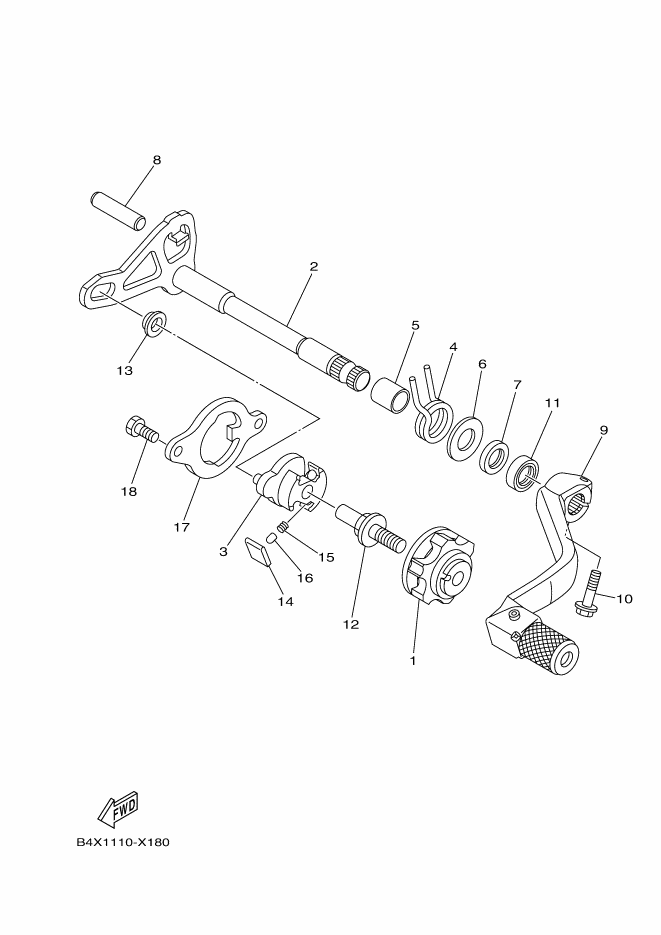 8
2
5
4
6
7
11
9
13
18
17
3
15
16
14
12
1
10
FWD
B4X1110-X180