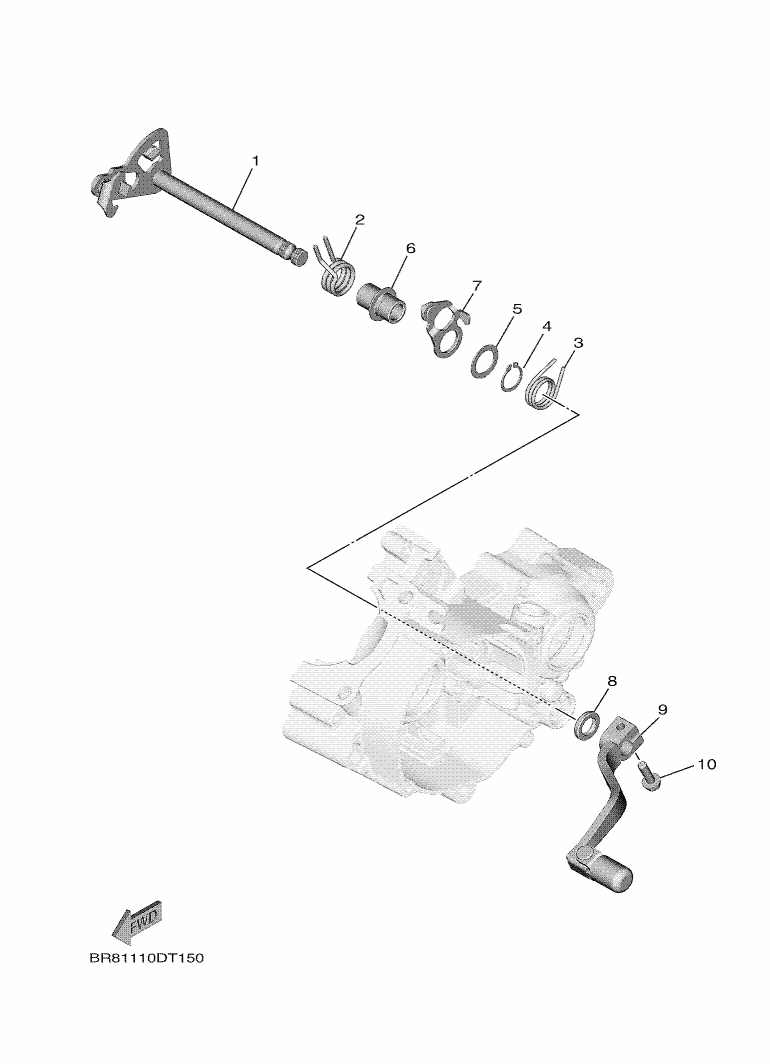 1
2
6
7
5
4
3
8
9
10
FWD
BR81110DT150