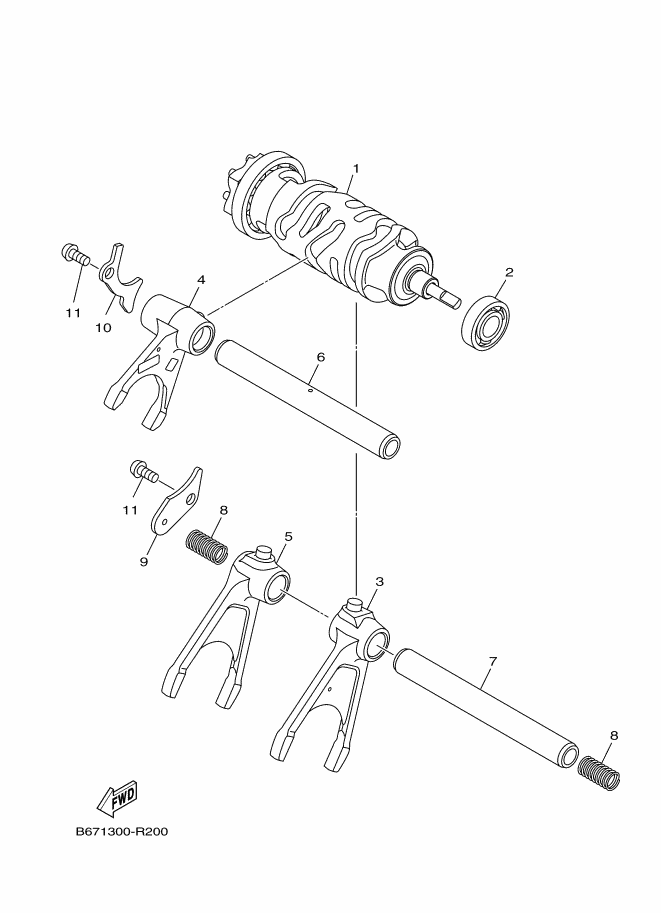 1
2
11
10
4
6
11
8
9
5
3
7
8
FWD
B671300-R200