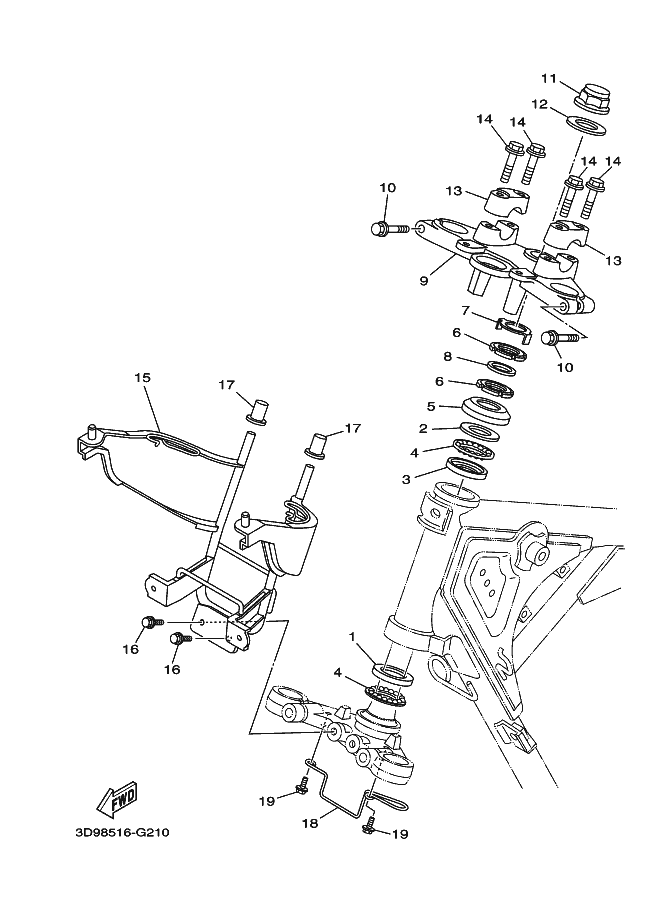 11
12
14
14
14
14
10
13
13
9
7
6
10
8
6
5
2
4
3
15
17
17
16
16
1
4
19
18
19
FWD
3D98516-G210