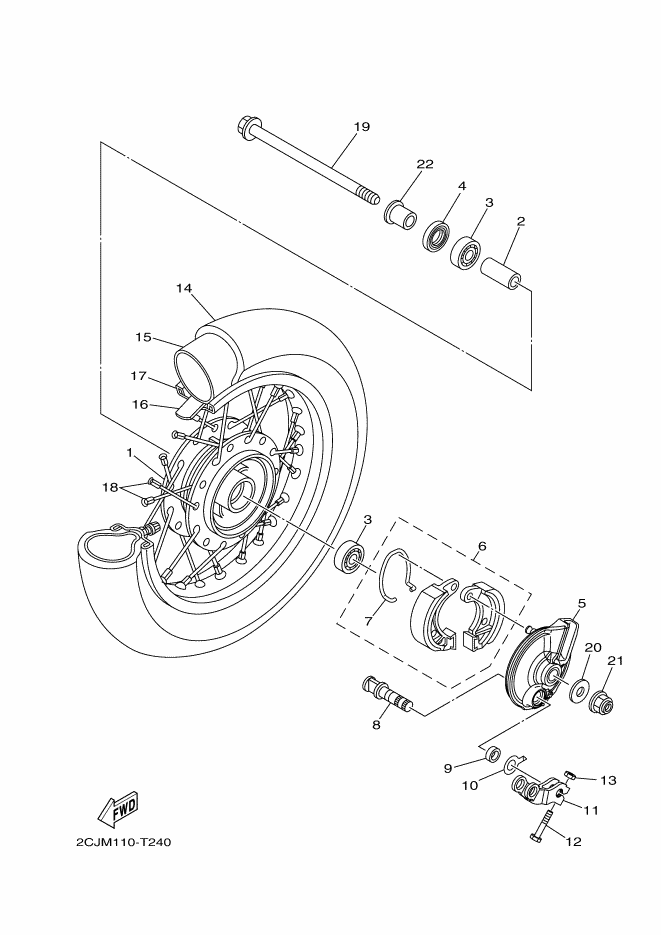 19
22
4
3
2
14
15
17
16
1
18
3
6
7
5
20
21
8
9
10
13
11
12
FWD
2CJM110-T240