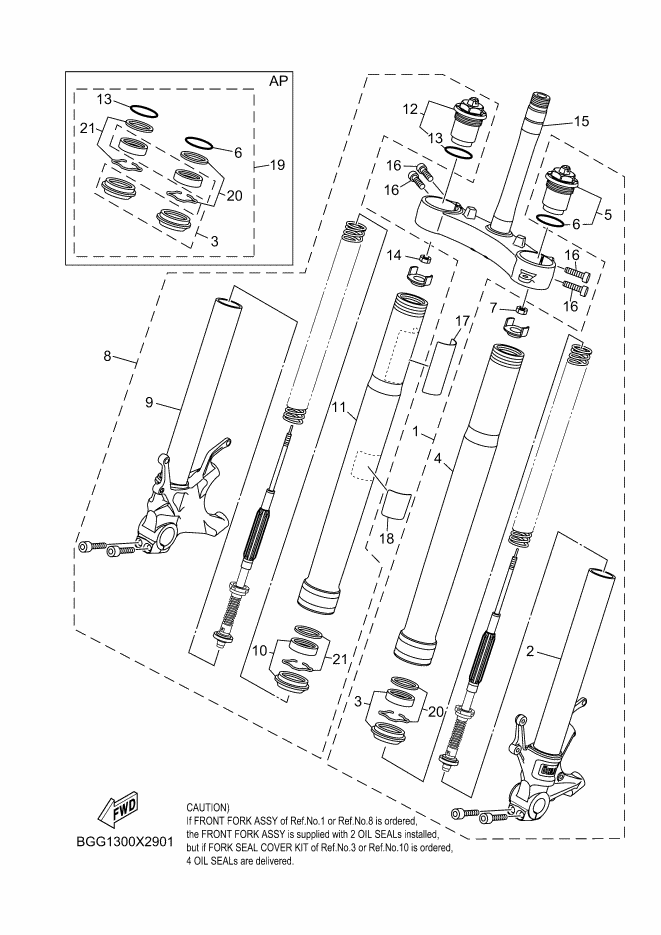 AP
13
21
6
19
20
3
12
13
15
16
16
6
5
14
16
16
7
17
8
9
11
1
4
18
10
21
3
20
2
FWD
BGG1300X2901
CAUTION)
If FRONT FORK ASSY of Ref.No.1 or Ref.No.8 is ordered, the FRONT FORK ASSY is supplied with 2 OIL SEALs installed, but if FORK SEAL COVER KIT of Ref.No.3 or Ref.No.10 is ordered, 4 OIL SEALs are delivered.