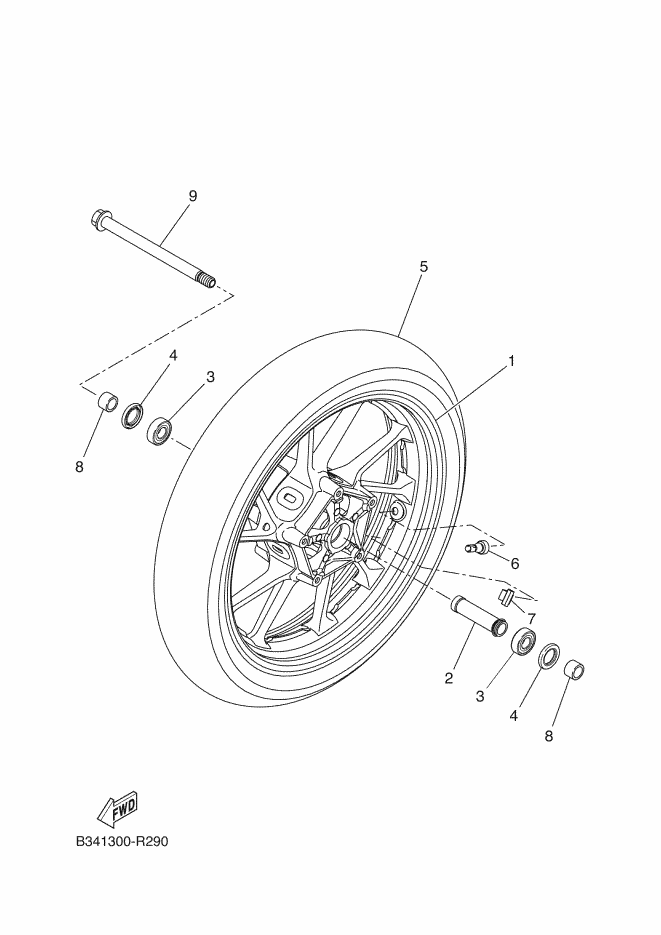 9
5
4
3
1
8
6
7
2
3
4
8
FWD
B341300-R290