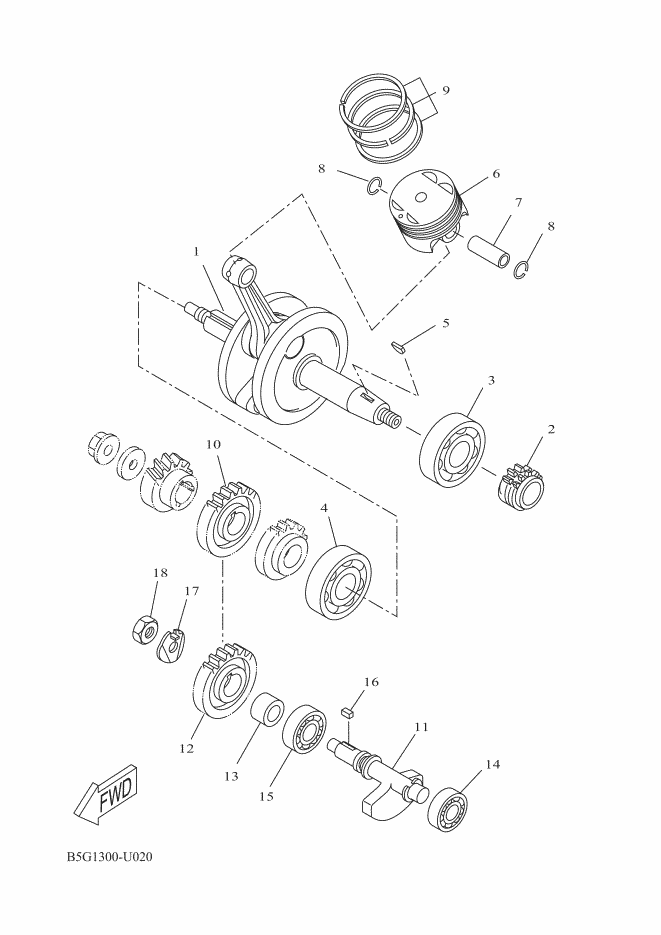 9
8
6
7
8
1
5
3
2
10
4
18
17
16
11
12
13
15
14
FWD
B5G1300-U020