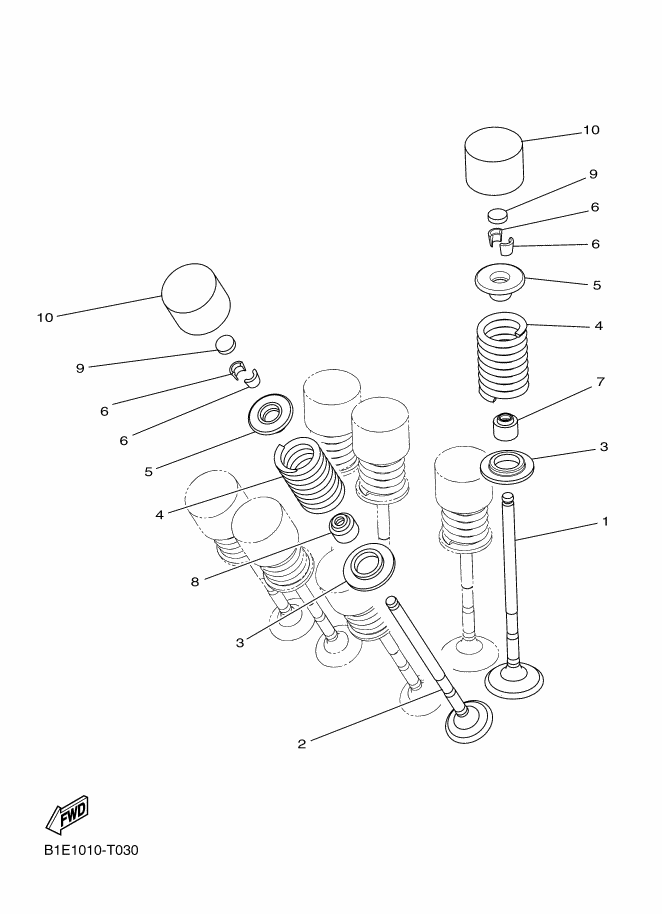 10
9
6
6
5
4
7
3
1
10
9
6
6
5
4
8
3
2
FWD
B1E1010-T030