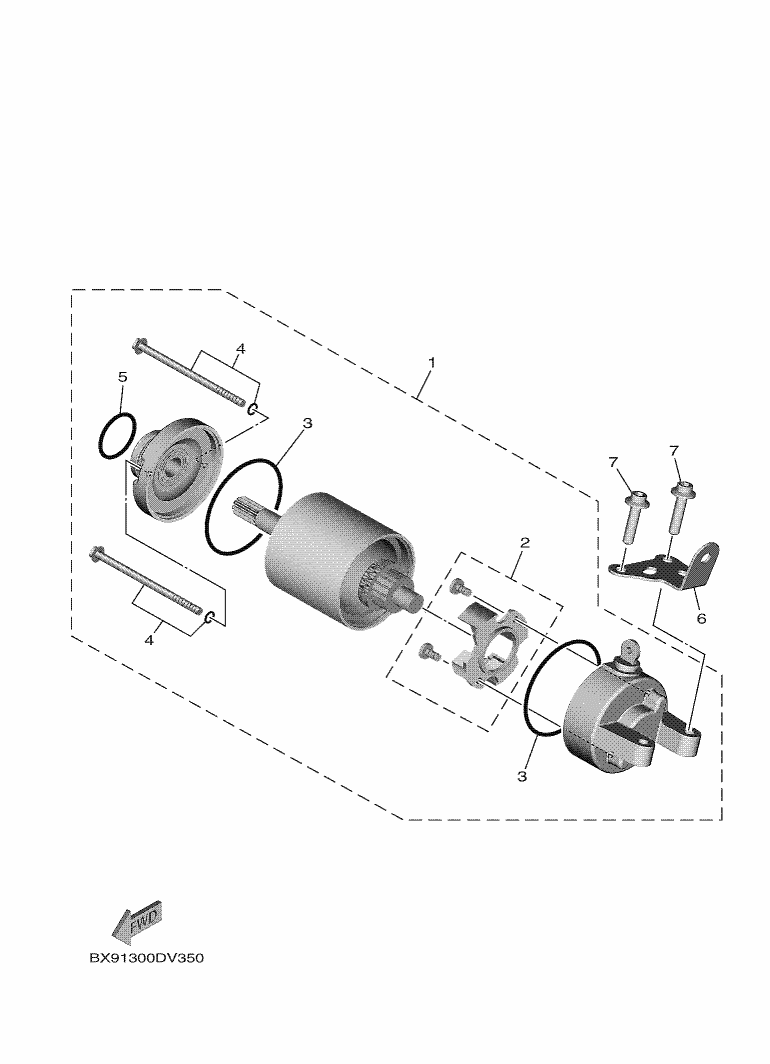 4
5
1
3
7
7
2
6
4
3
FWD
BX91300DV350