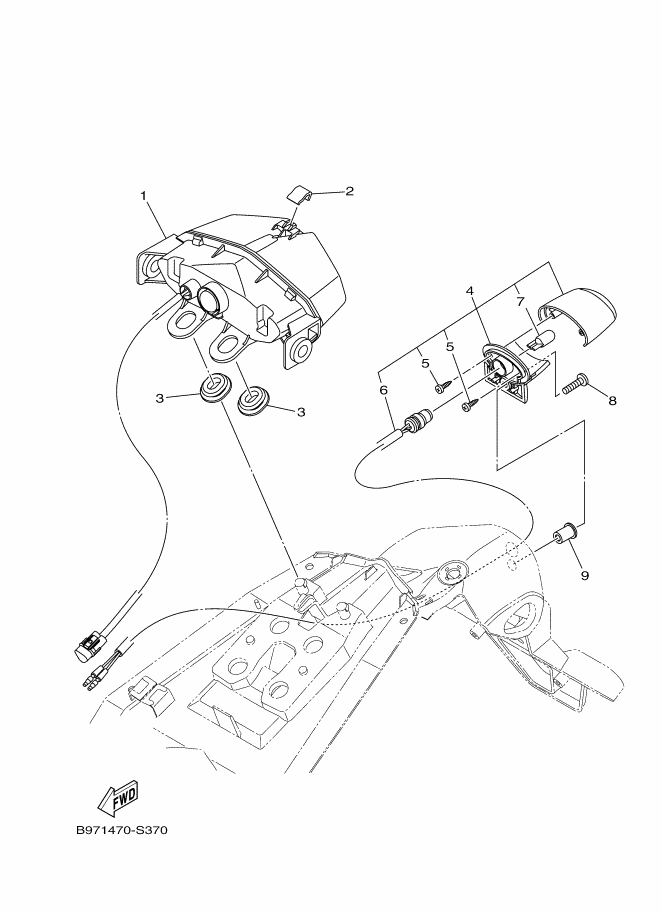 1
2
3
3
4
7
5
5
6
8
9
FWD
B971470-S370