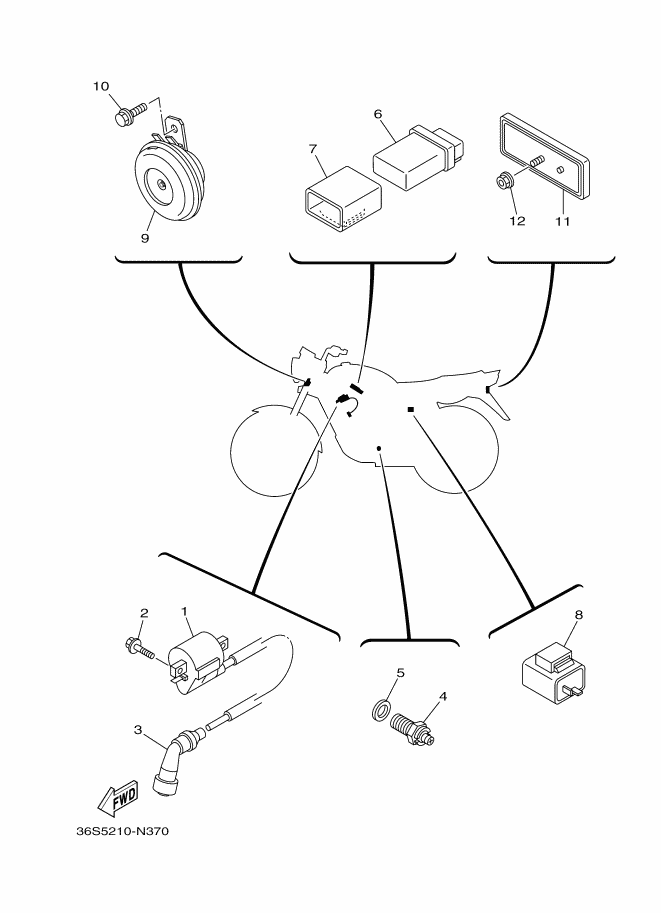 10
9
6
7
12
11
2
1
3
5
4
8
FWD
36S5210-N370