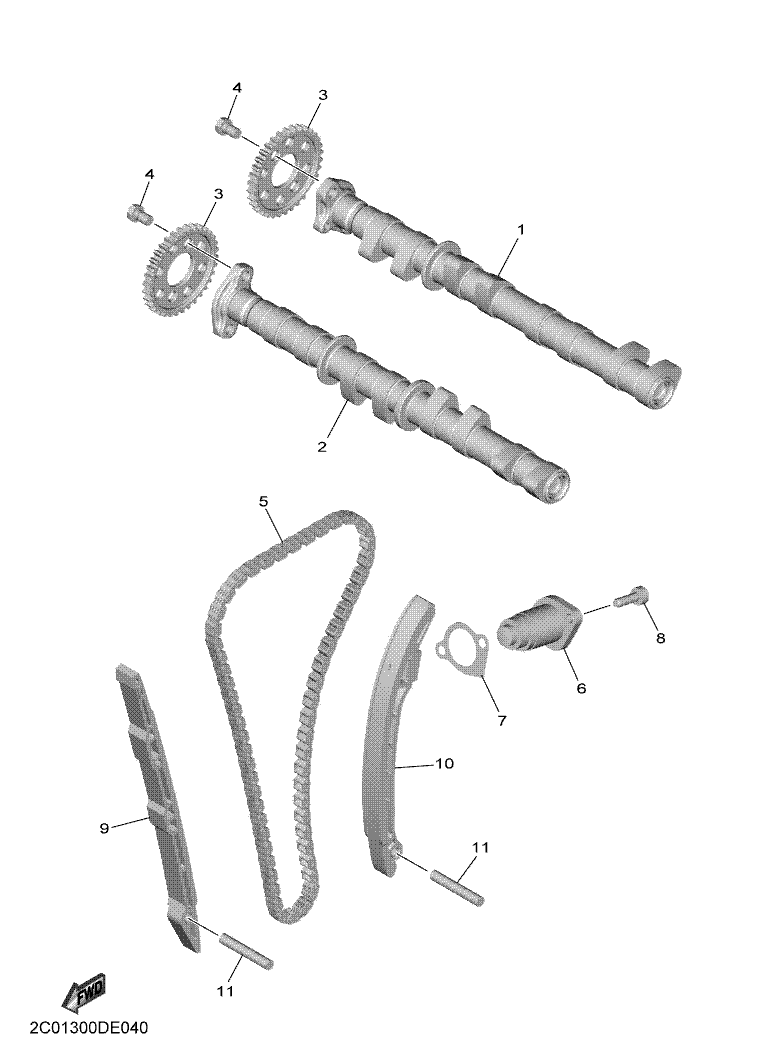 4
3
4
3
1
2
5
8
6
7
10
9
11
11
FWD
2C01300DE040