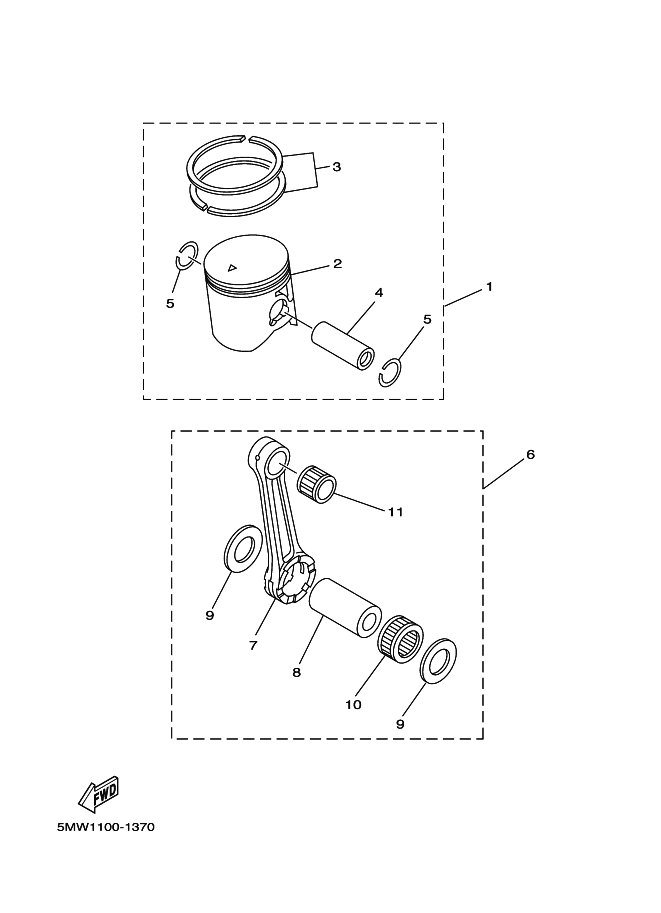 3
2
5
4
1
5
6
11
9
7
8
10
9
FWD
5MW1100-1370