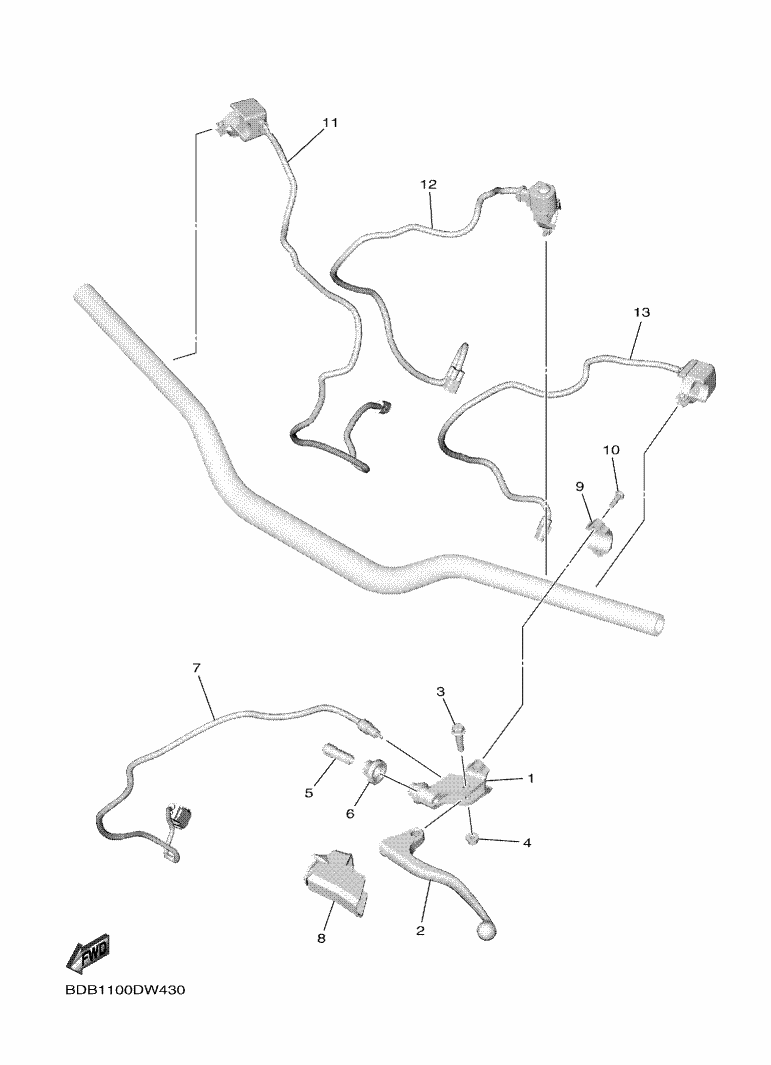 11
12
13
10
9
7
3
1
5
6
4
8
2
FWD
BDB1100DW430