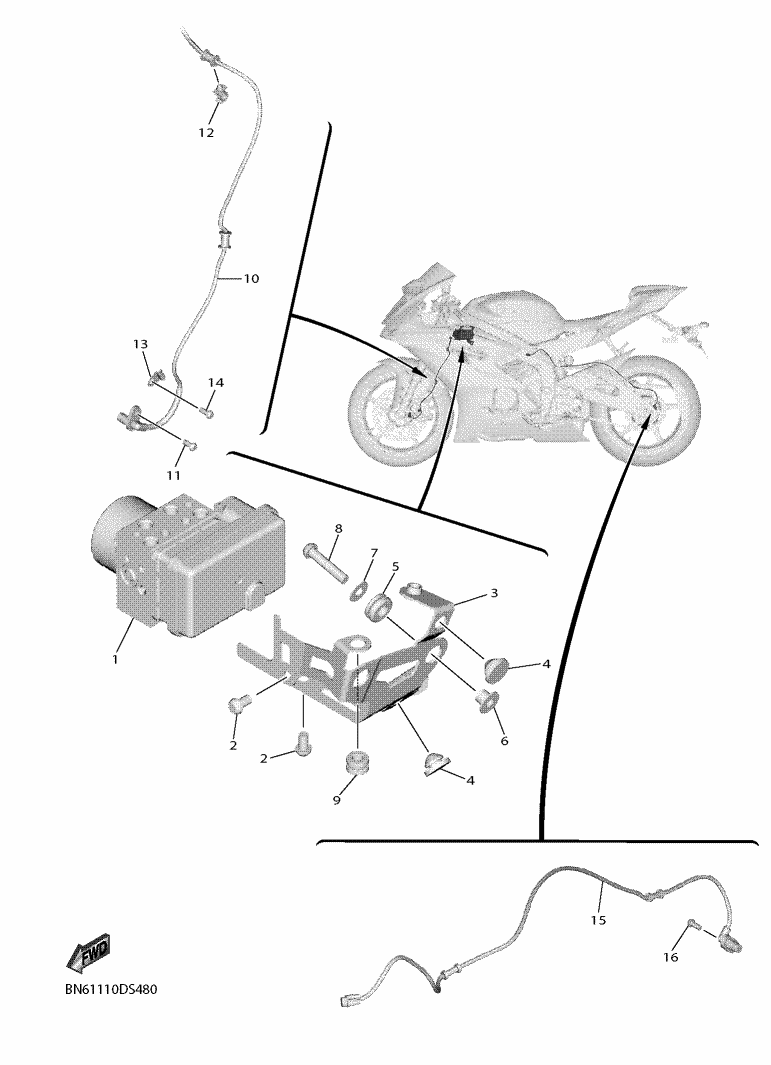 12
10
13
14
11
8
7
5
3
1
4
6
2
2
9
4
15
16
FWD
BN61110DS480