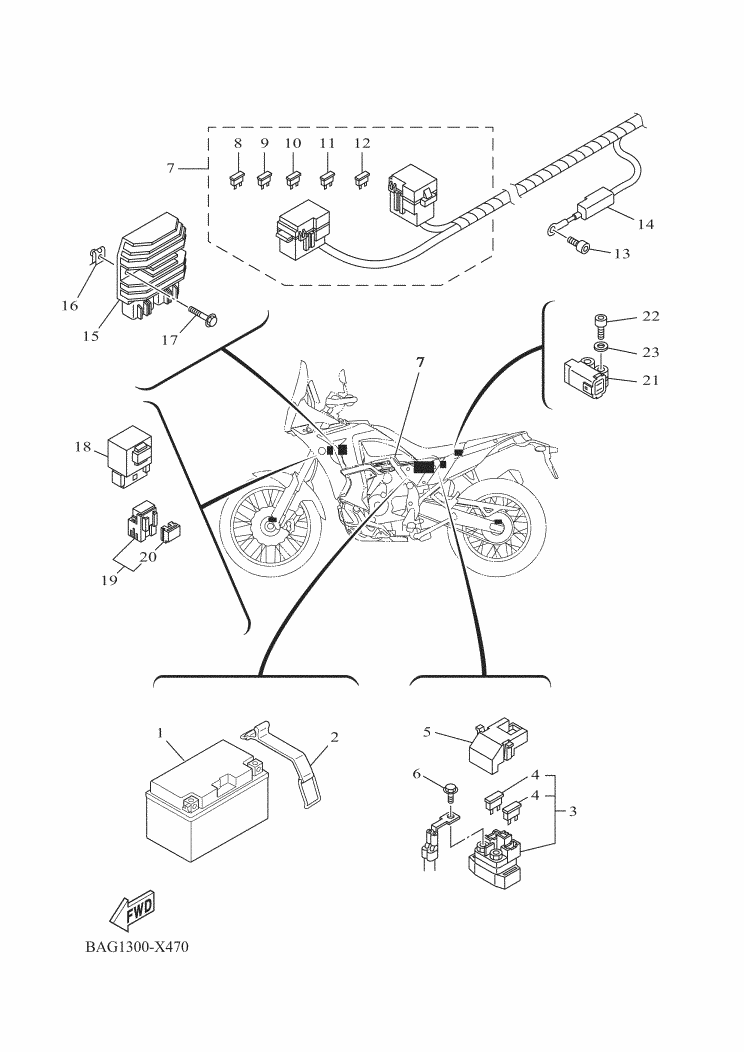 7
8
9
10
11
12
14
13
16
15
17
22
23
21
7
18
20
19
1
2
5
6
4
4
3
FWD
BAG1300-X470