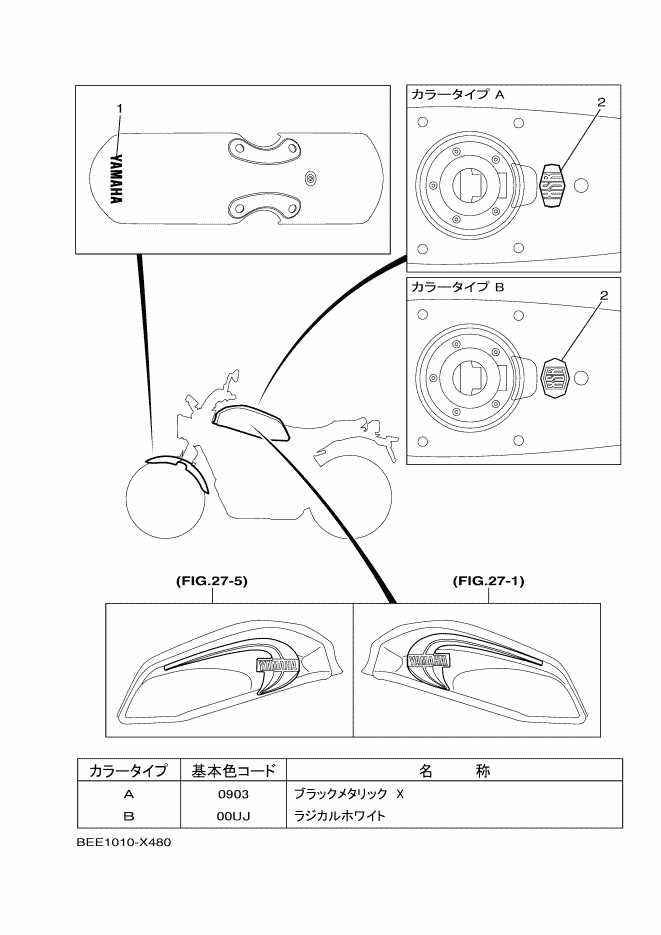 1
YAMAHA

カラータイプ A
2

カラータイプ B
2

(FIG.27-5)
(FIG.27-1)

YAMAHA
YAMAHA

| カラータイプ | 基本色コード | 名　　称 |
|---|---|---|
| A | 0903 | ブラックメタリック X |
| B | 00UJ | ラジカルホワイト |

BEE1010-X480