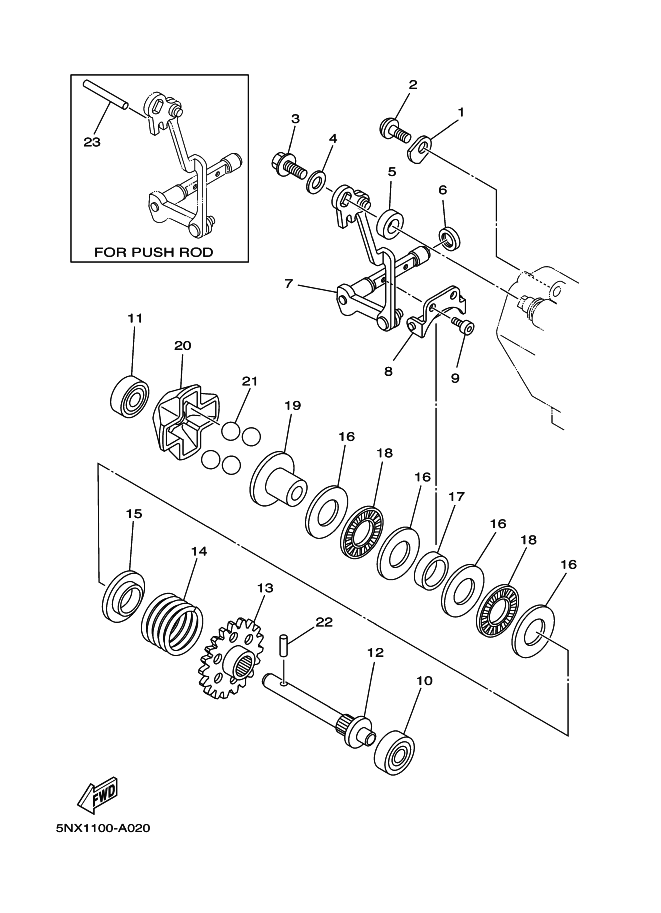 23

FOR PUSH ROD

2
1
3
4
5
6
7
8
9
11
20
21
19
16
18
16
17
16
18
16
15
14
13
22
12
10

FWD

5NX1100-A020