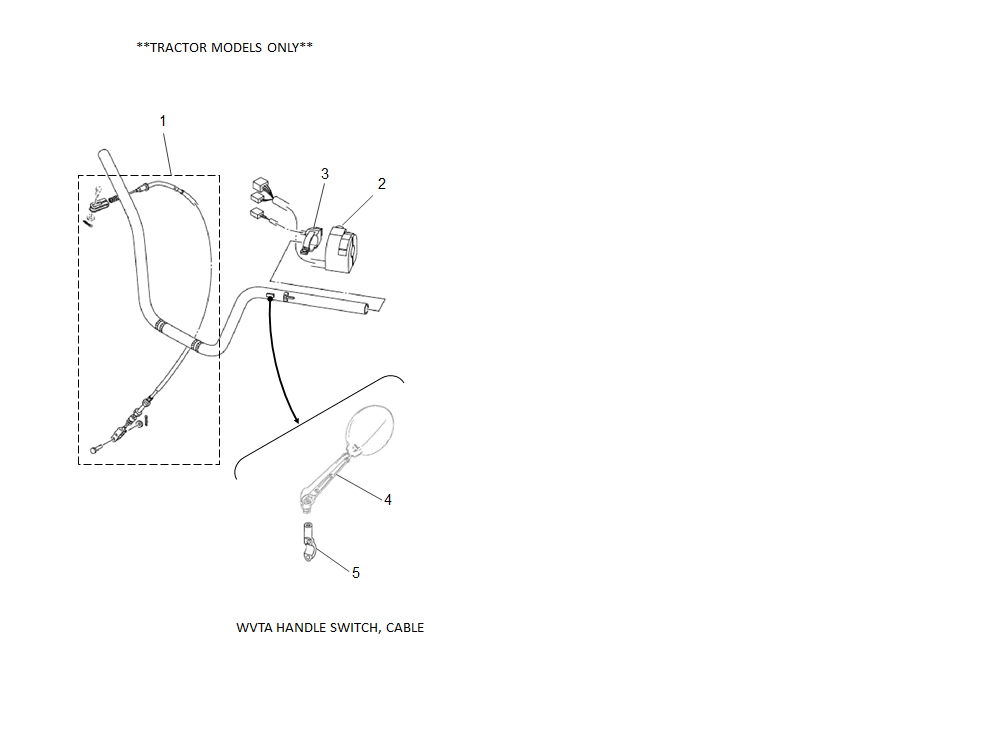 **TRACTOR MODELS ONLY**

1

3

2

4

5

WVTA HANDLE SWITCH, CABLE