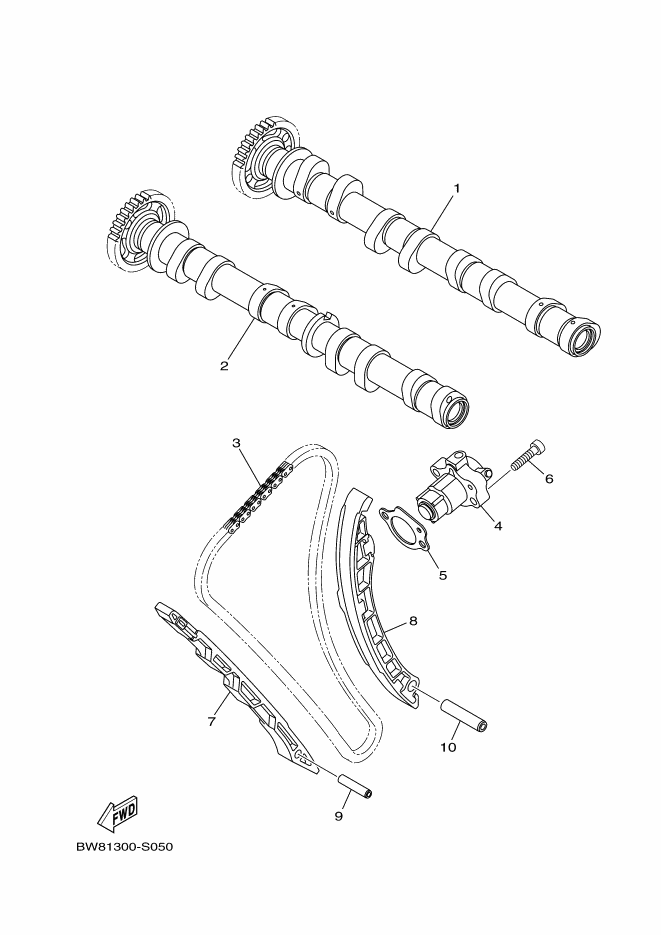 1
2
3
6
4
5
8
7
10
9
FWD
BW81300-S050